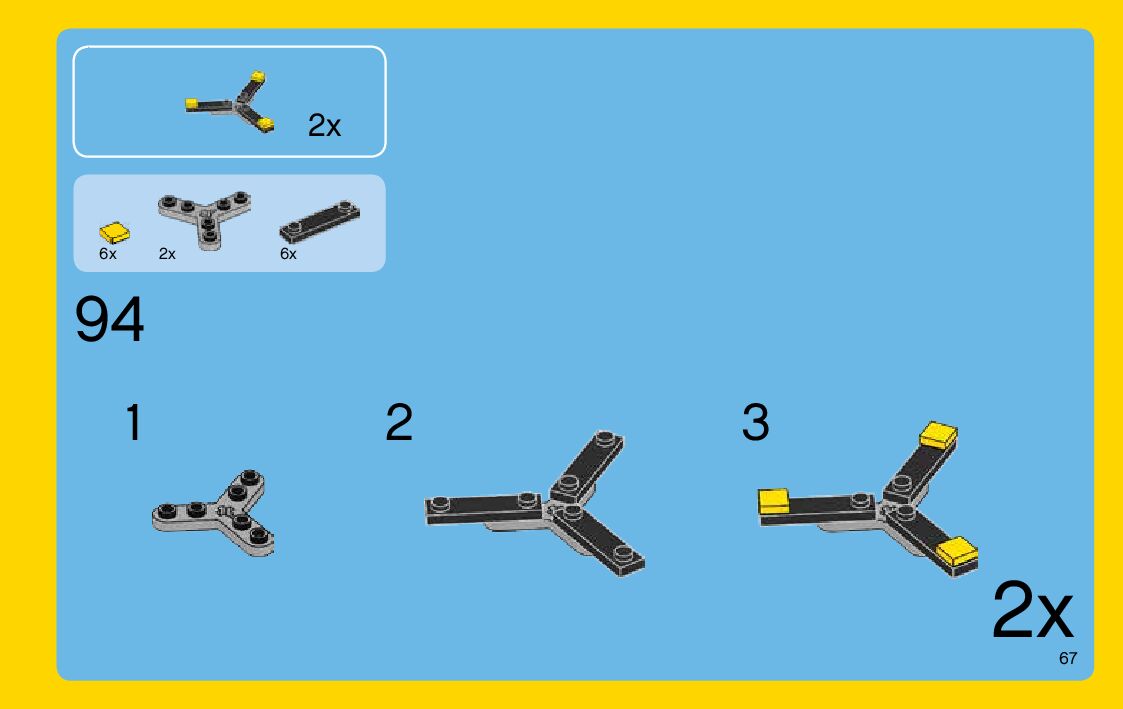 2x

6x
2x
6x

94

1

2

3

2x

67