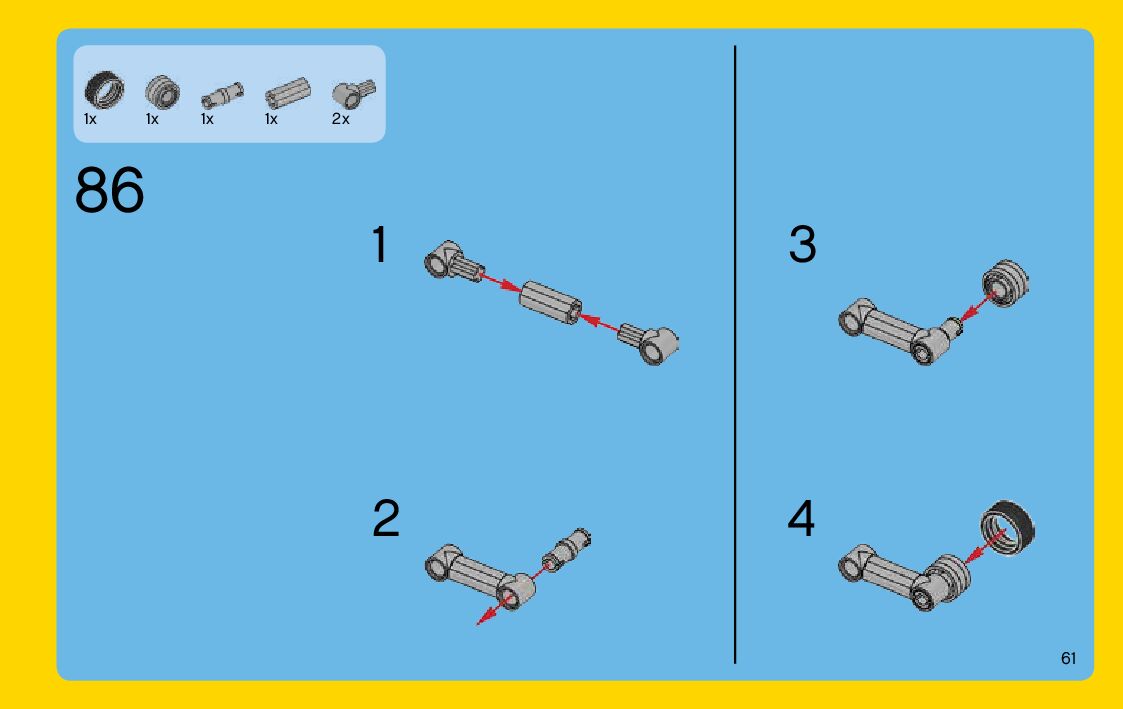 1x 1x 1x 1x 2x

86

1

2

3

4

61