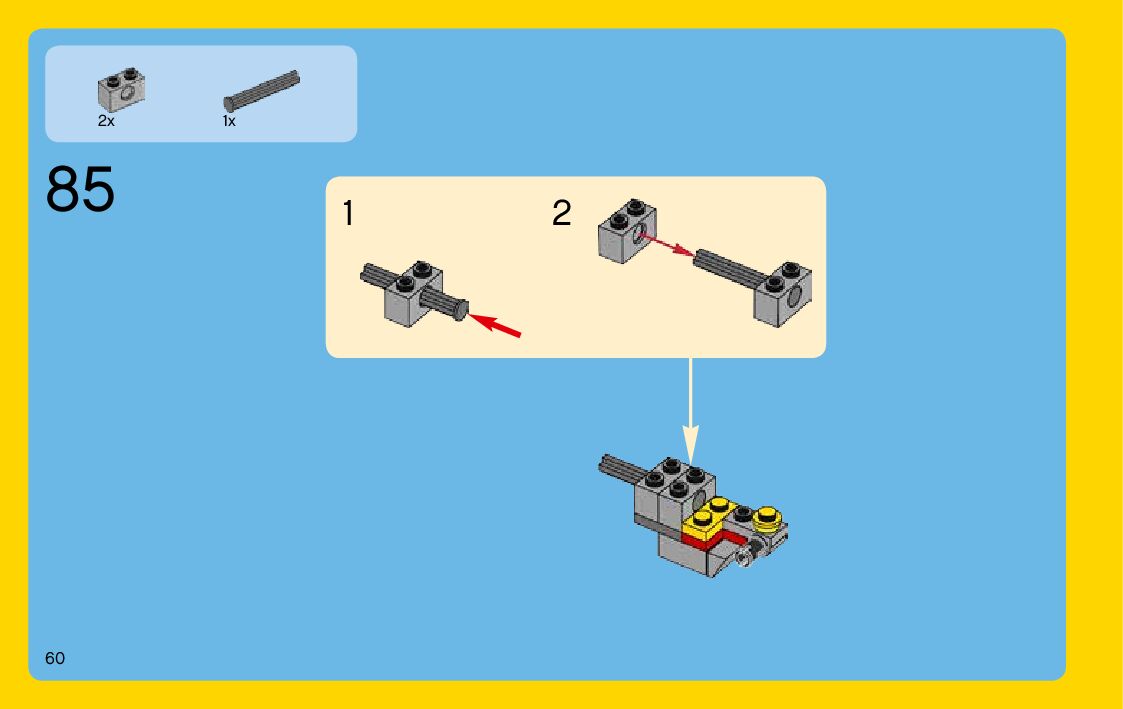 2x
1x

85

1

2

60