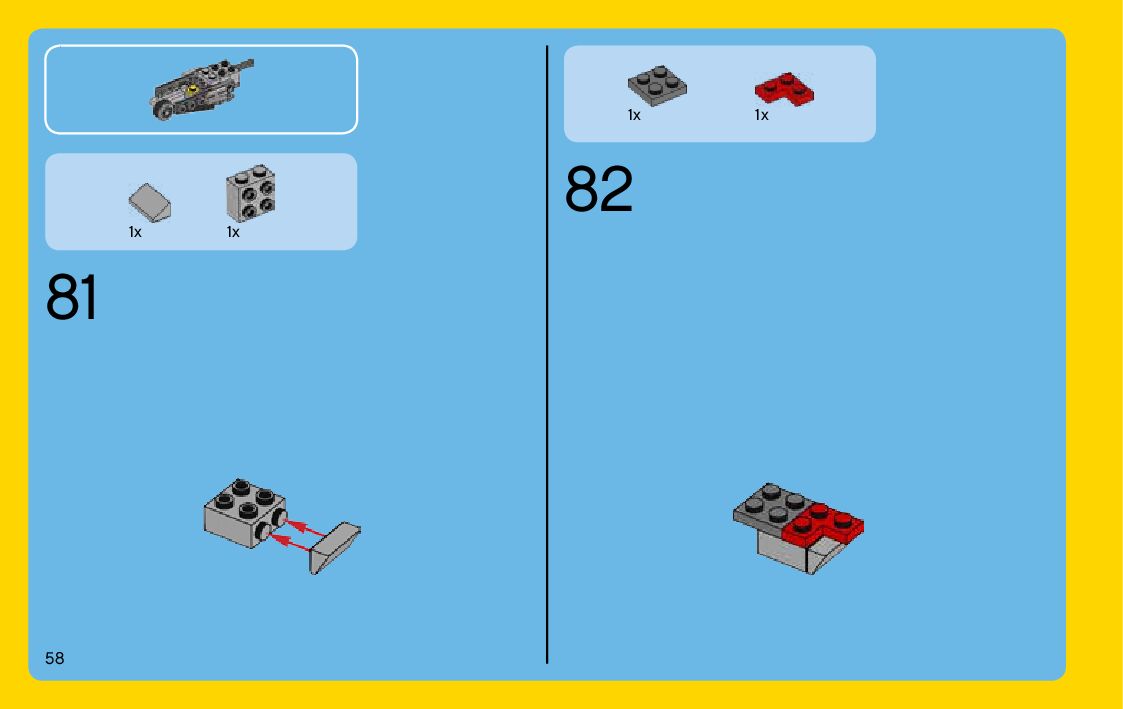 1x
1x
81

1x
1x
82

58