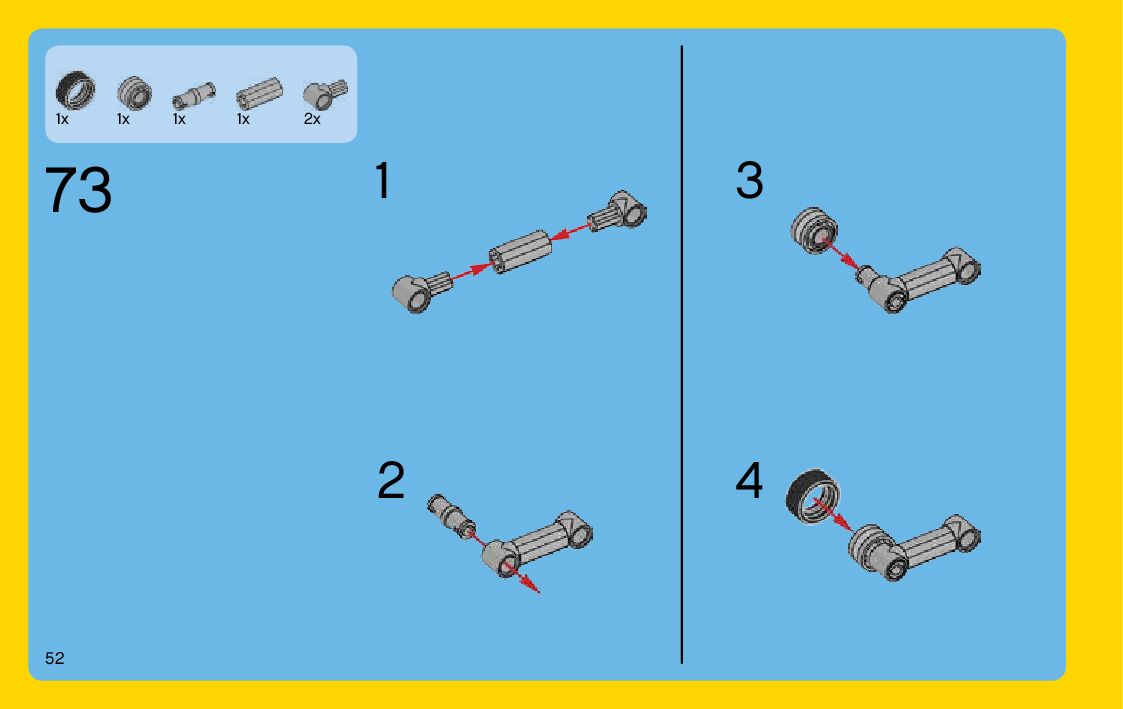 1x 1x 1x 1x 2x

73

1

2

3

4

52