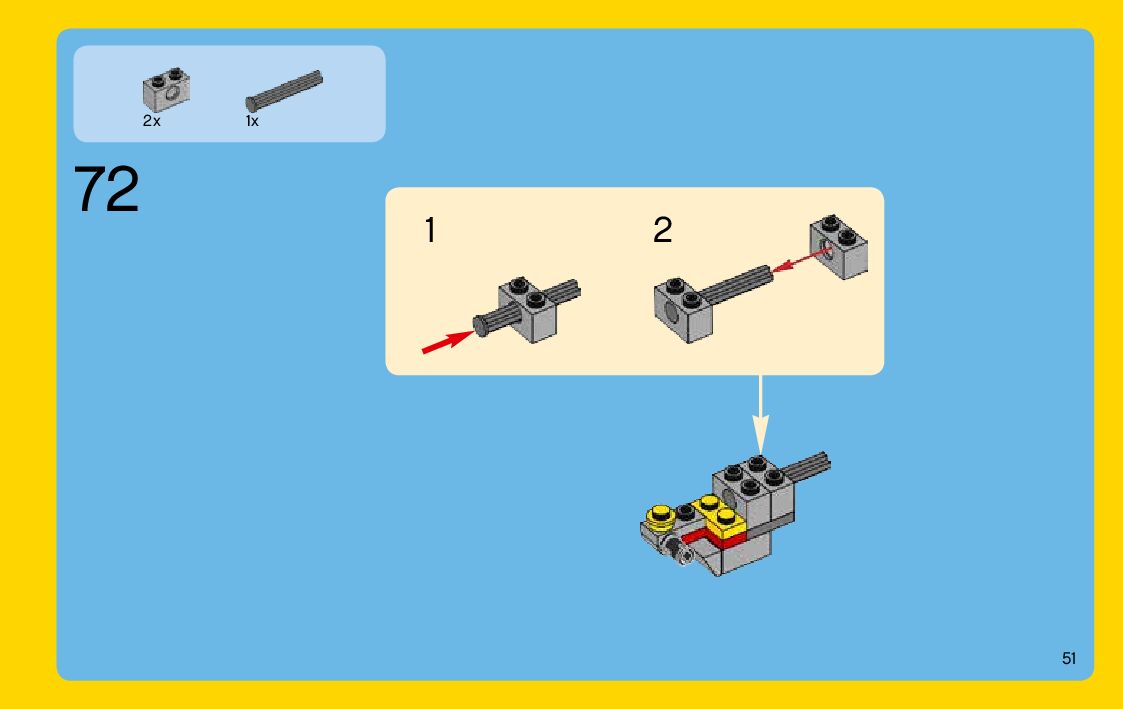 2x

1x

72

1

2

51