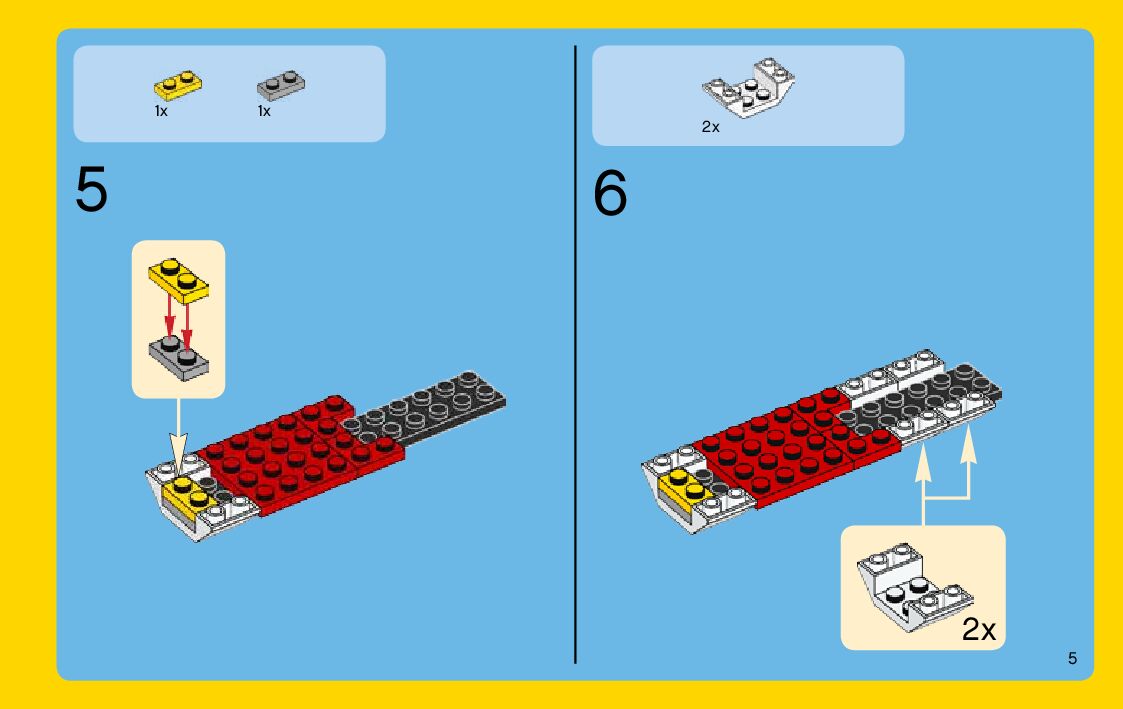 1x 1x

5

2x

6

2x

5