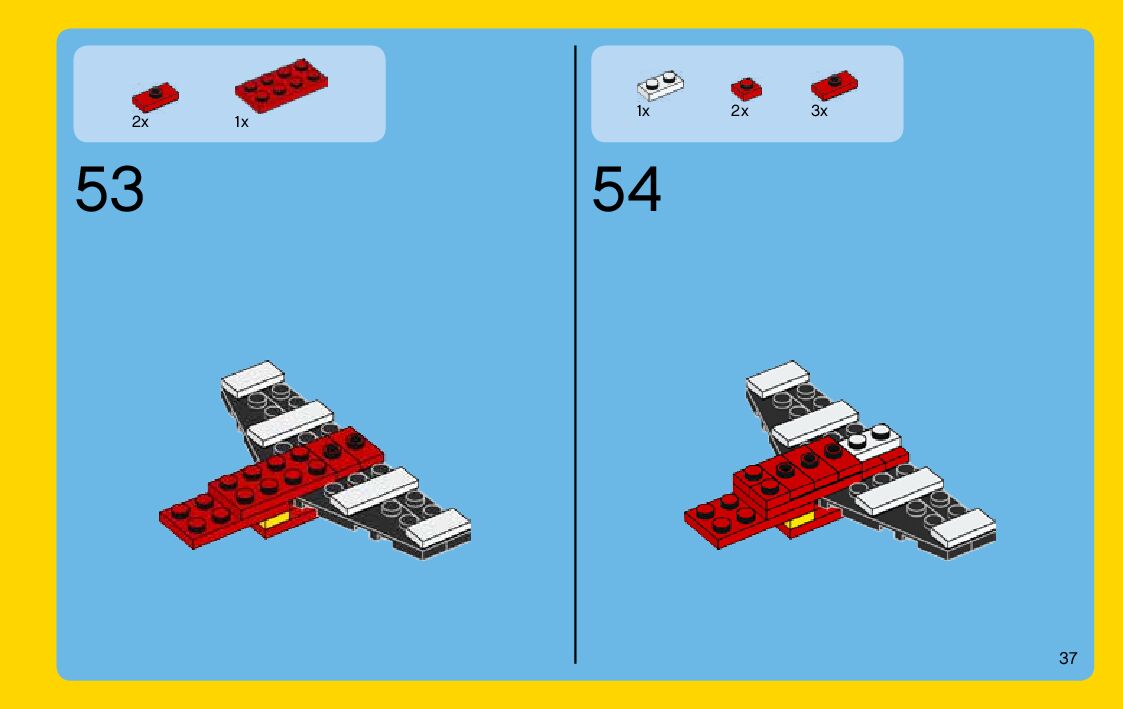 2x 1x

53

1x 2x 3x

54

37