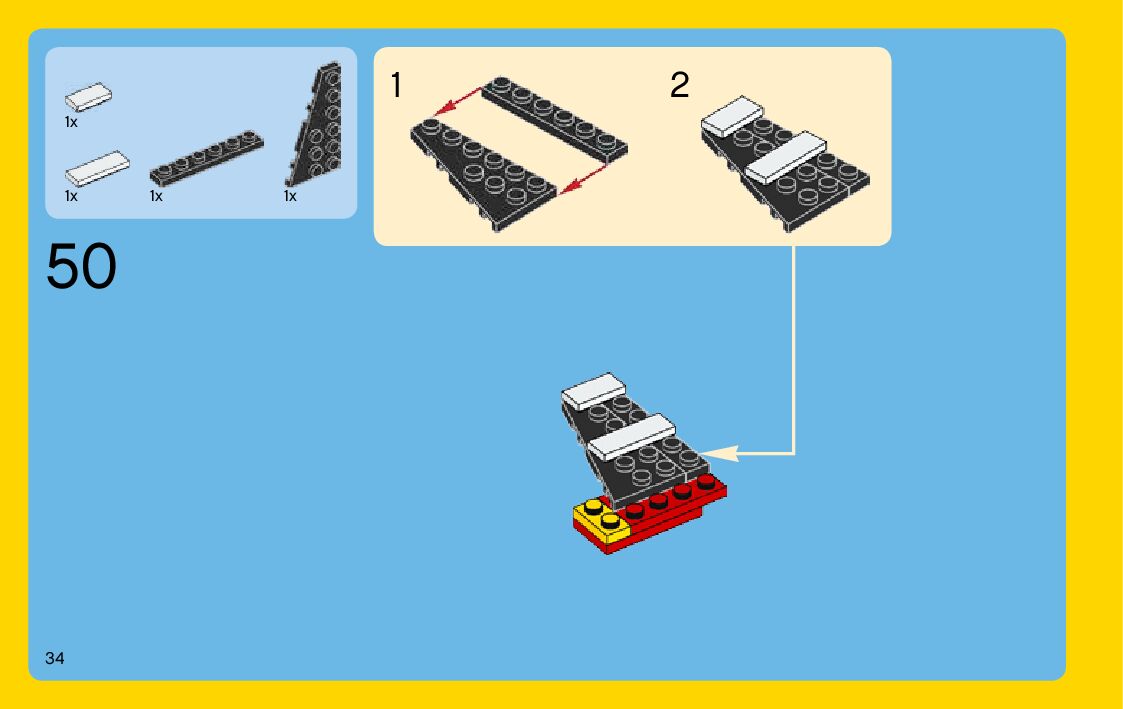 1x

1x

1x

1x

50

1

2

34