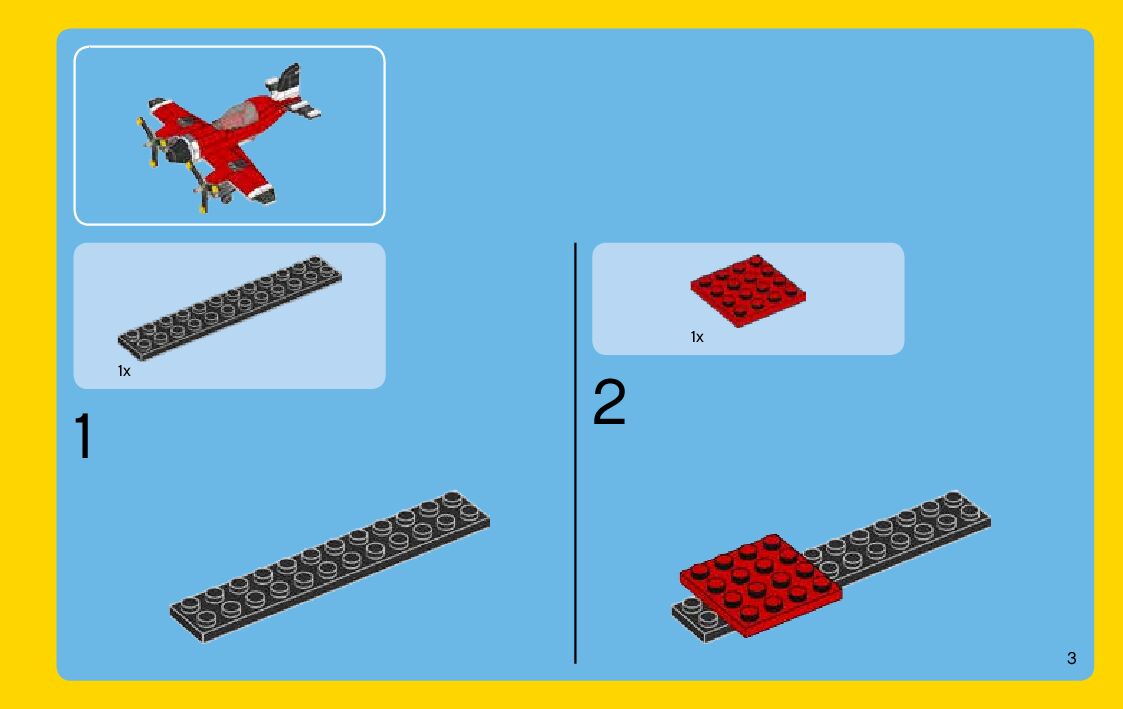 1x

1

1x

2

3