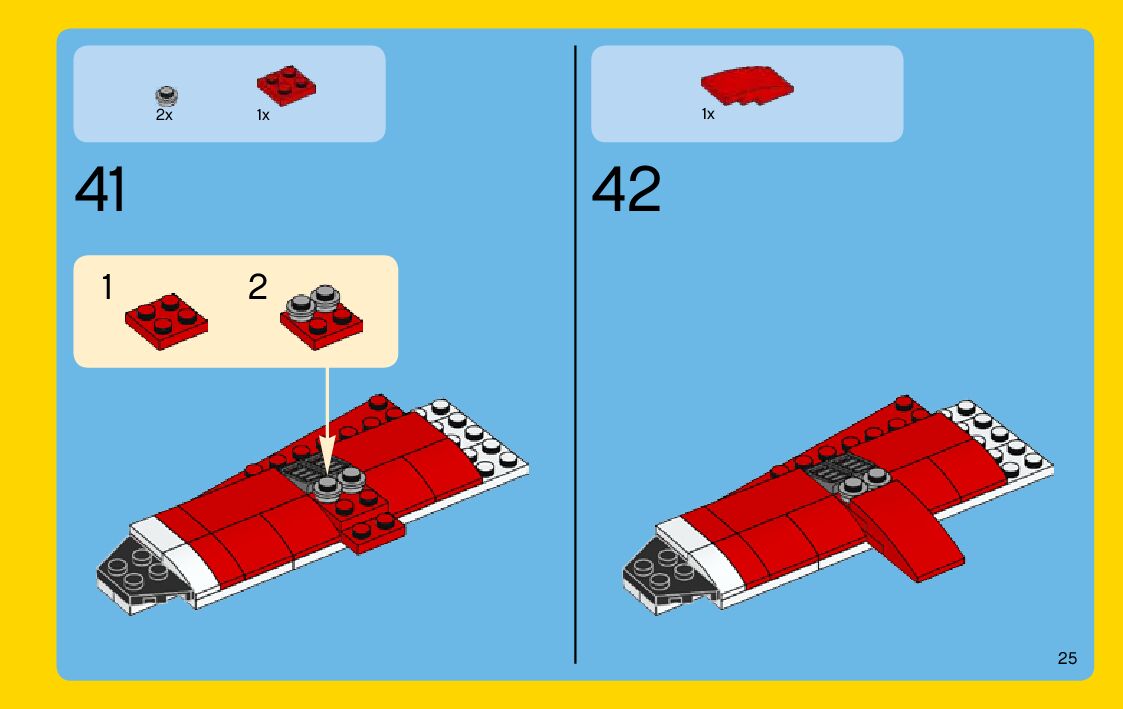 2x 1x

41

1 2

1x

42

25