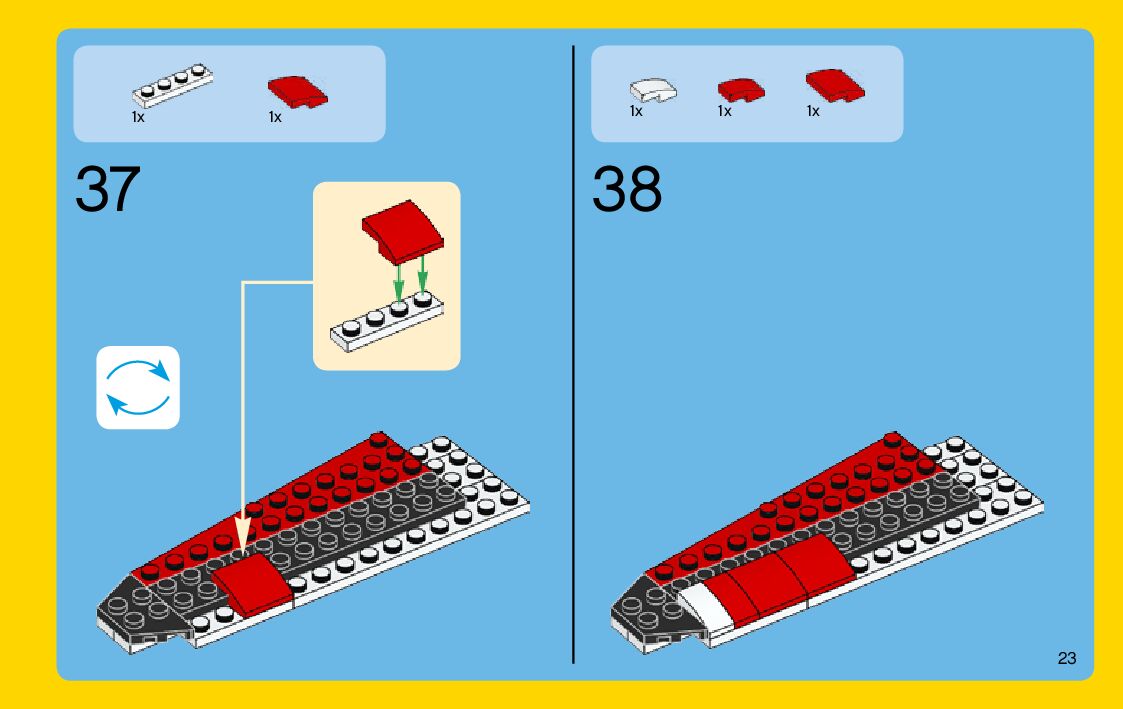 1x

1x

37

1x

1x

1x

38

23