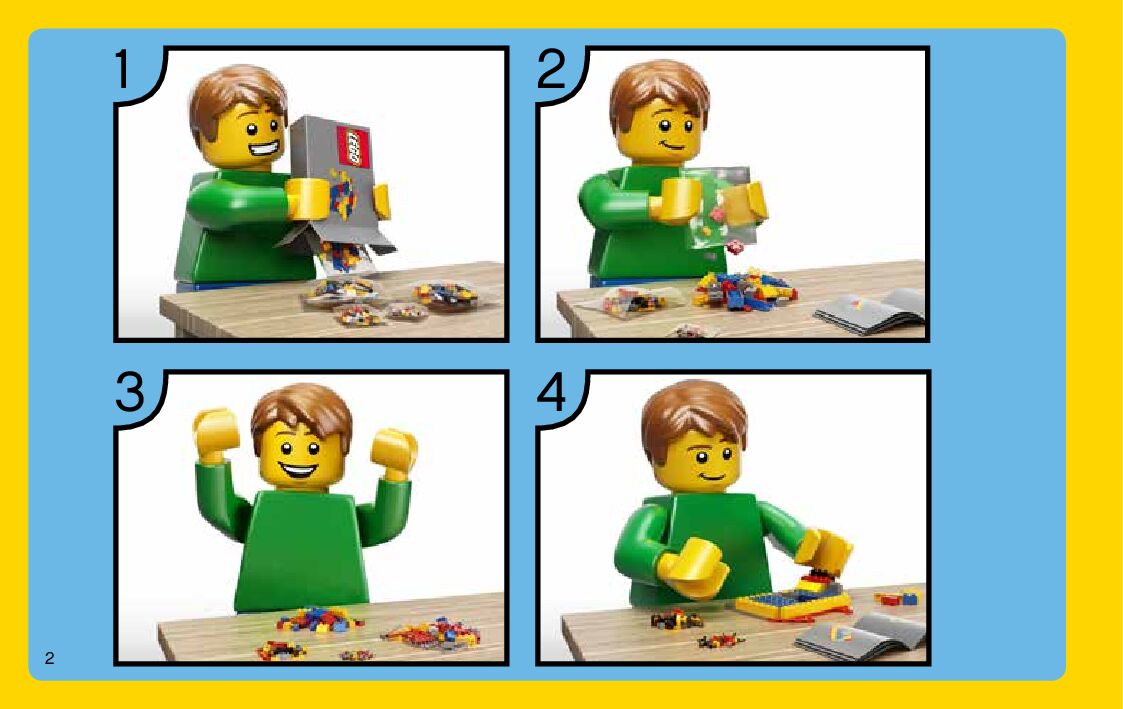 1

LEGO

2

3

4

2