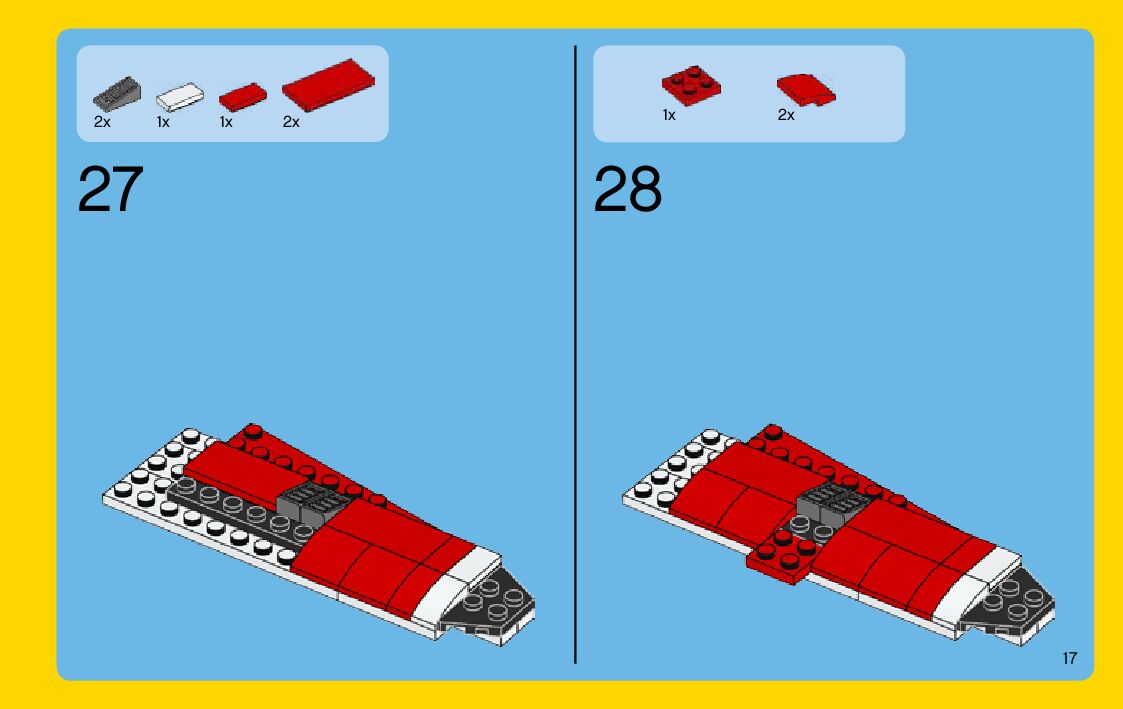 2x 1x 1x 2x

27

1x 2x

28

17