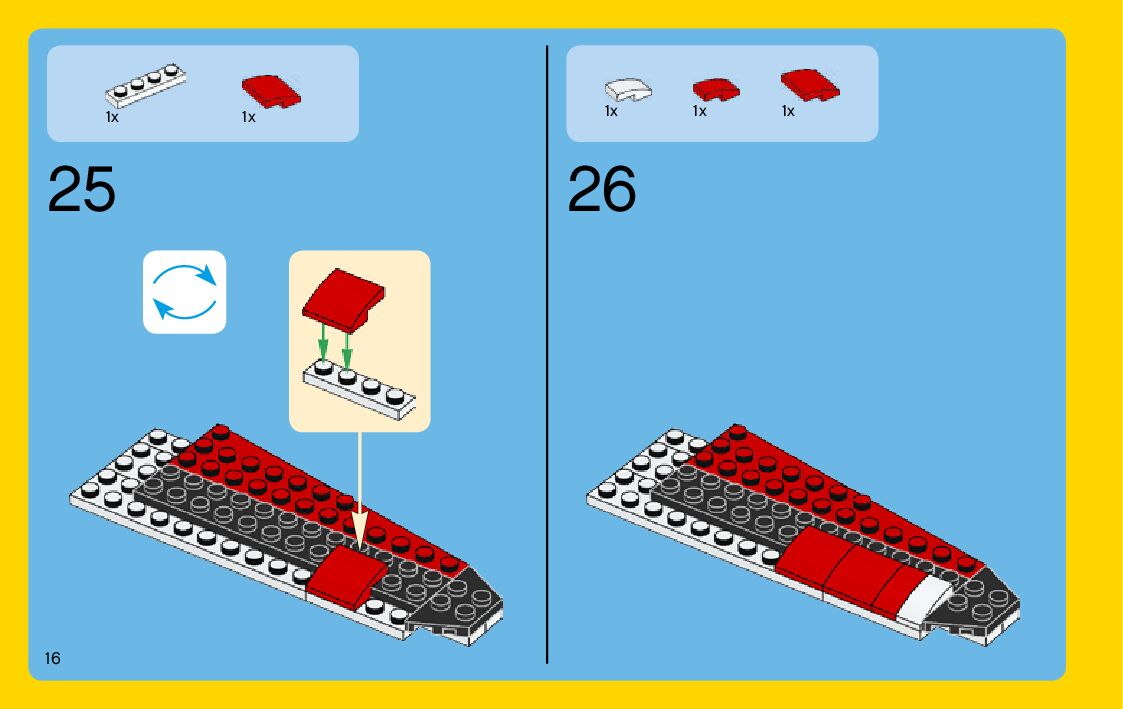 1x
1x

25

16

1x
1x
1x

26