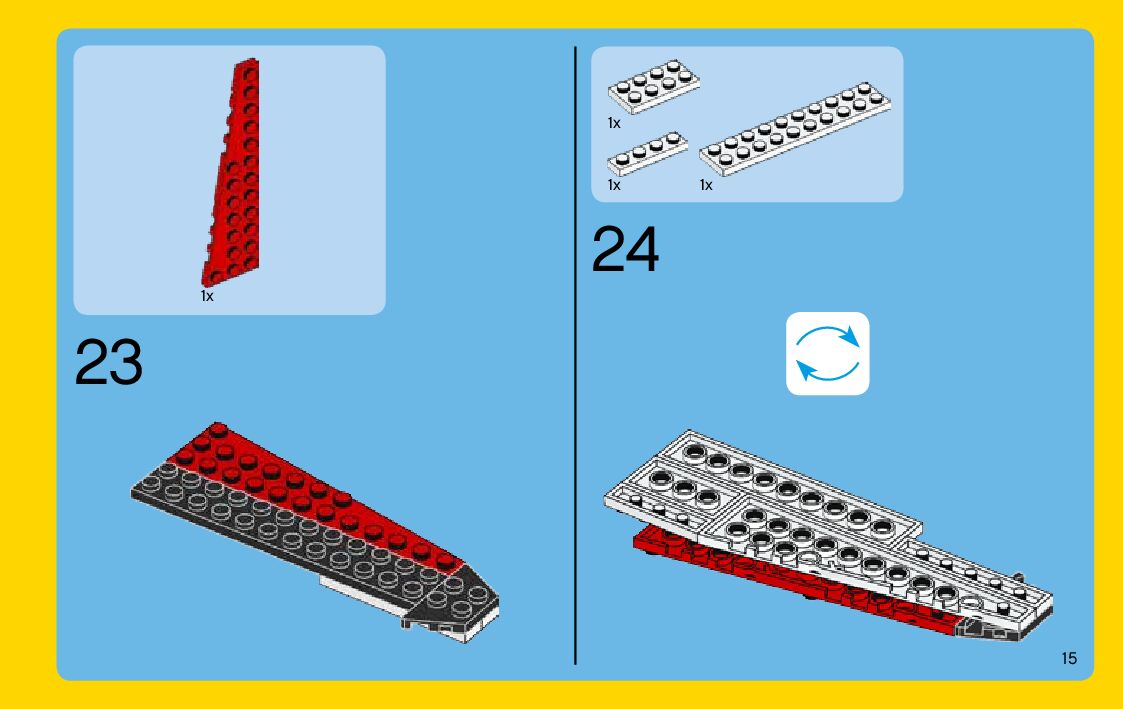 1x

23

1x

1x

1x

24

15