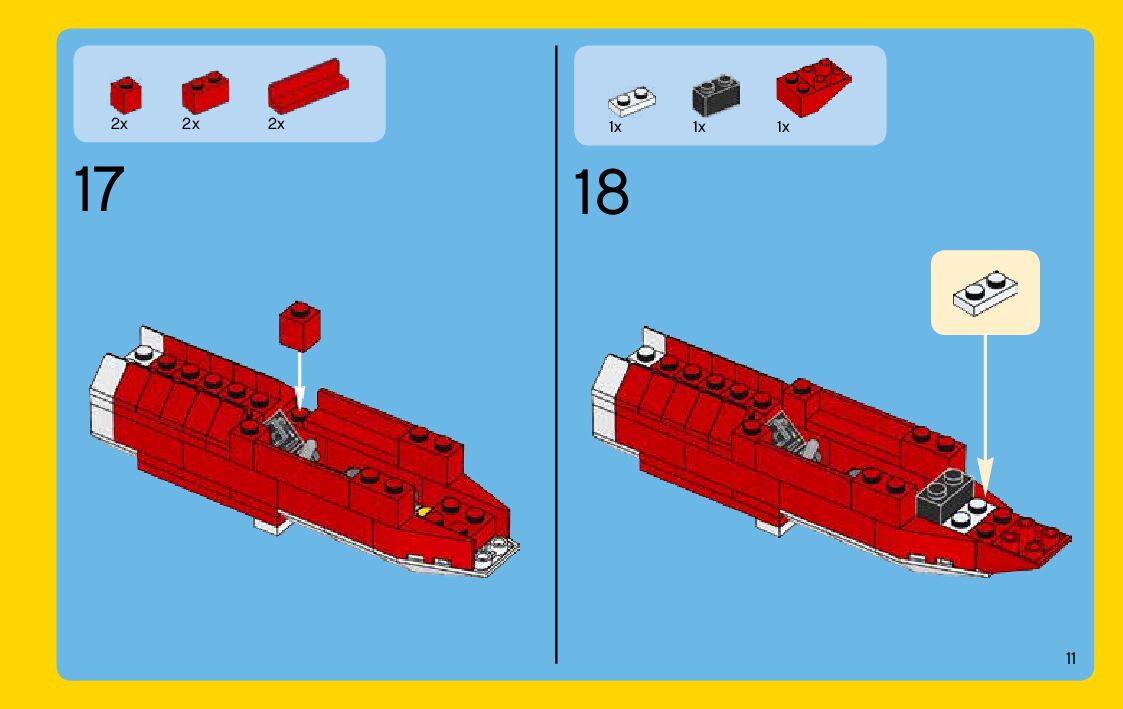 2x 2x 2x

17

1x 1x 1x

18

11