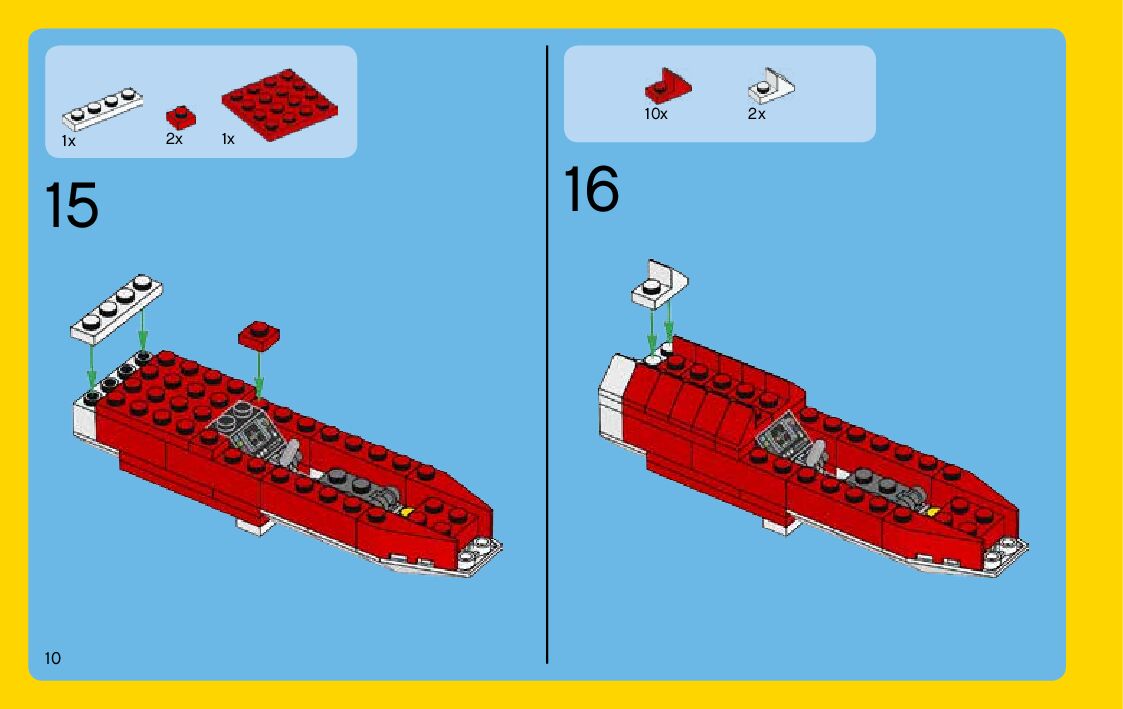 1x 2x 1x

15

10x 2x

16

10