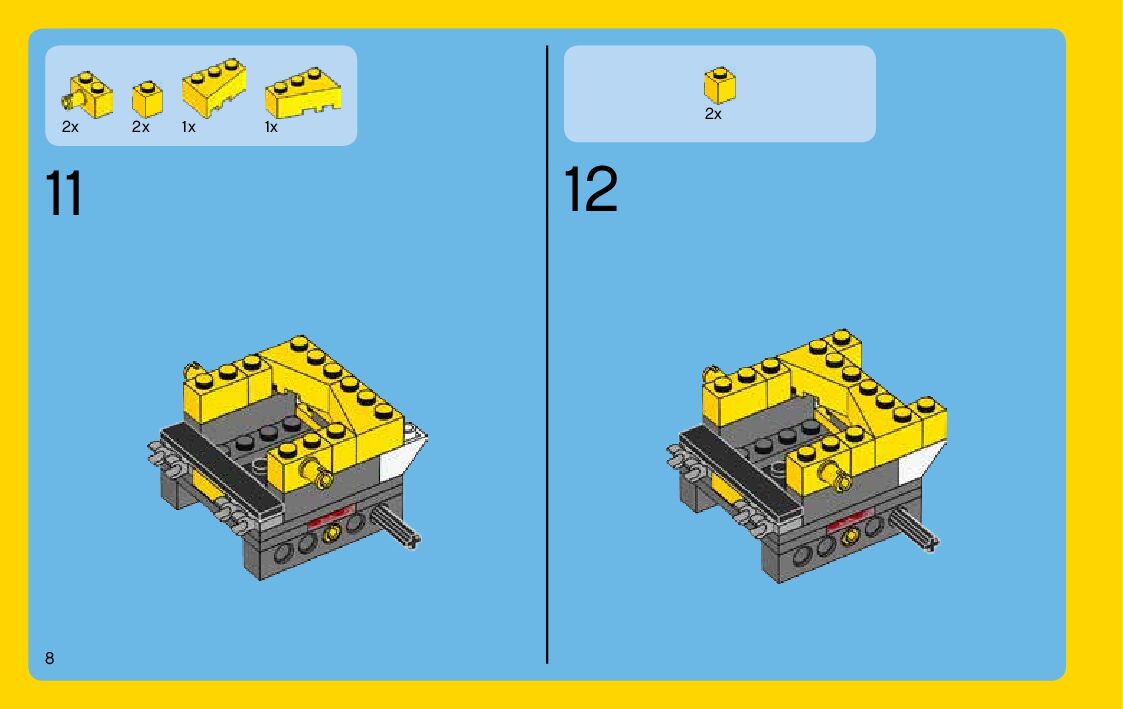 2x 2x 1x 1x

11

2x

12

8