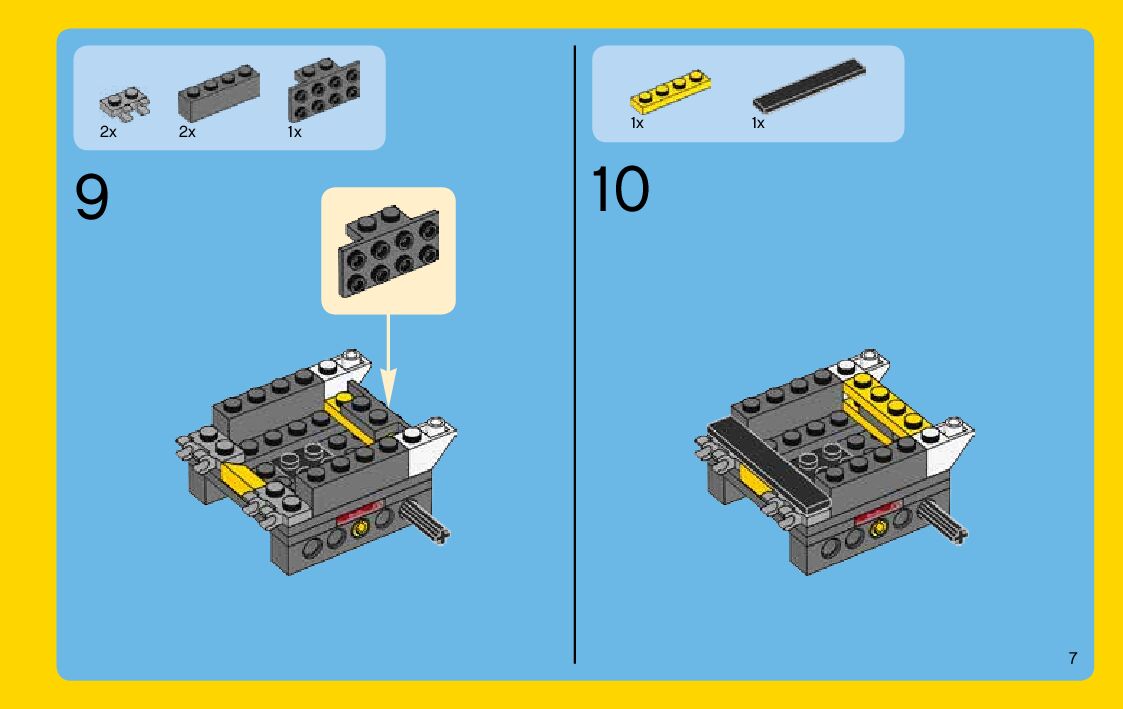 2x 2x 1x

9

1x 1x

10

7