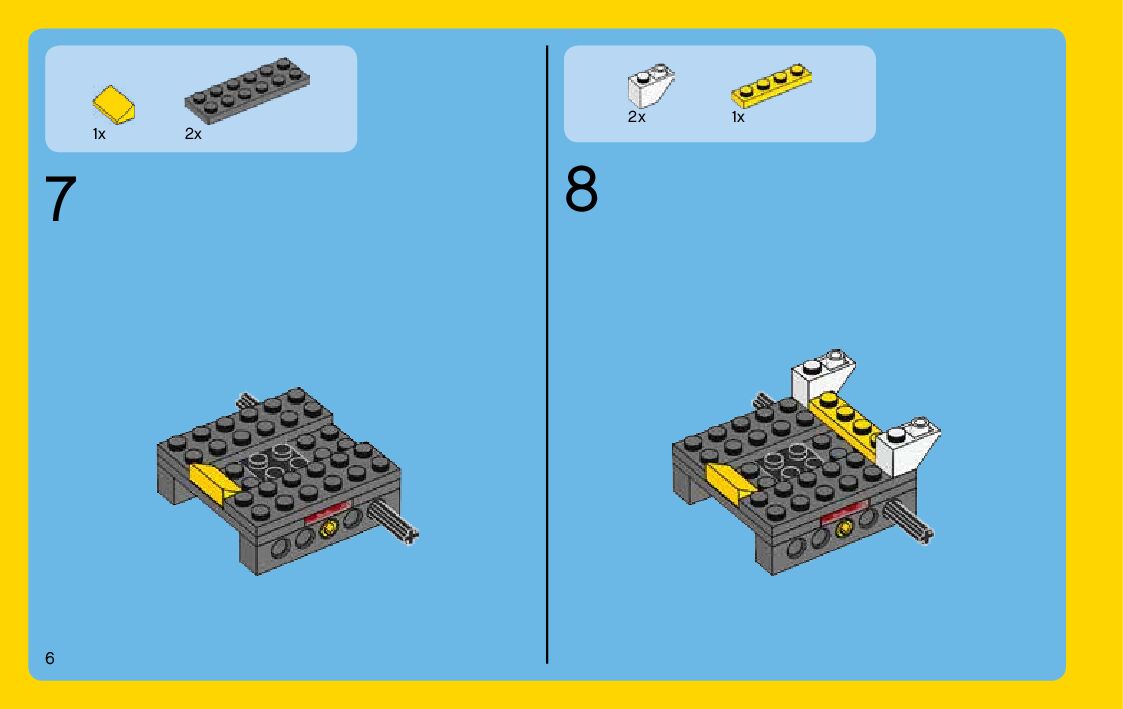 1x 2x

7

2x 1x

8

6