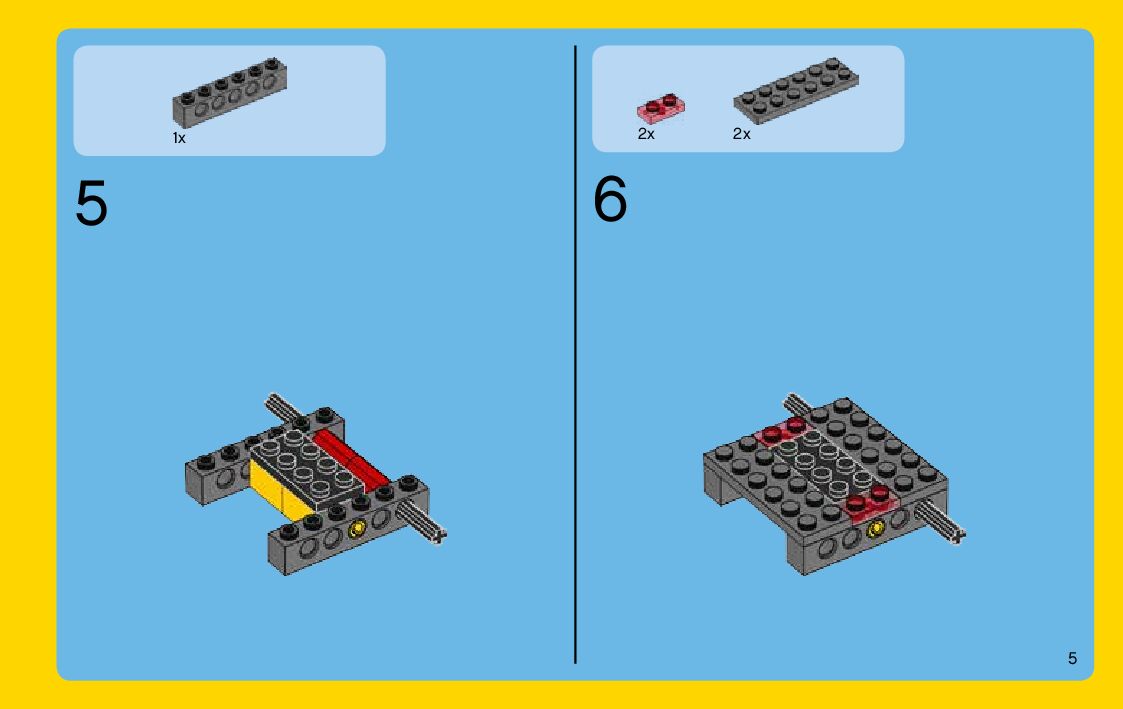 1x

5

2x 2x

6

5