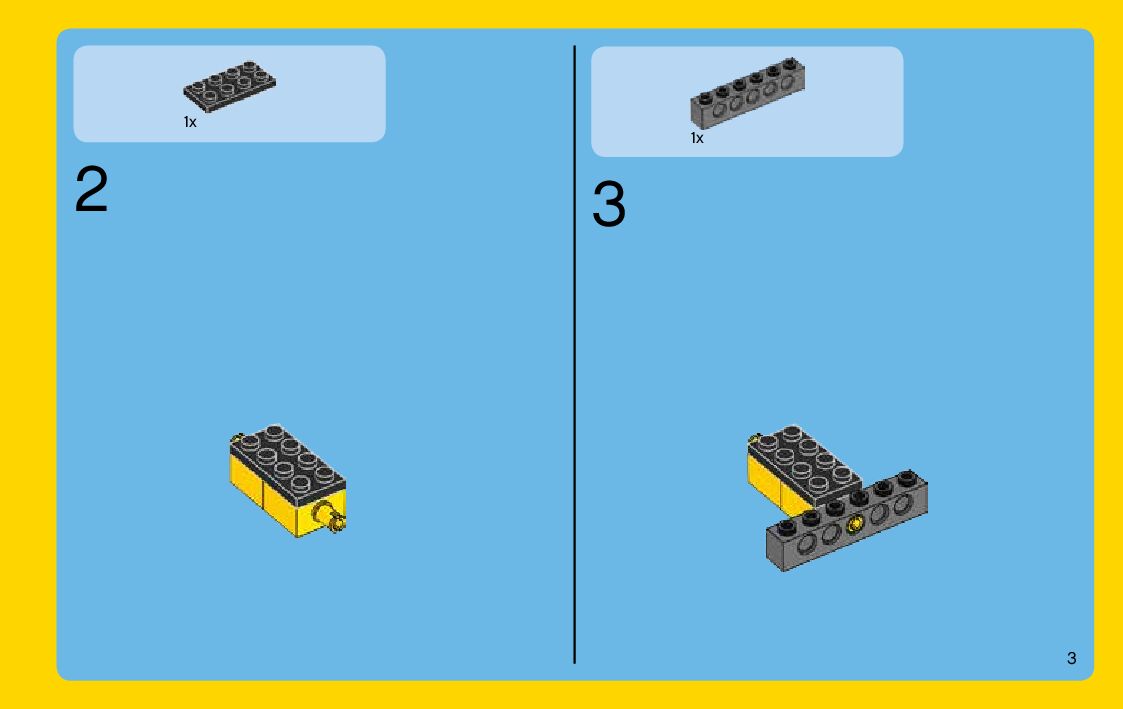 1x

2

1x

3

3