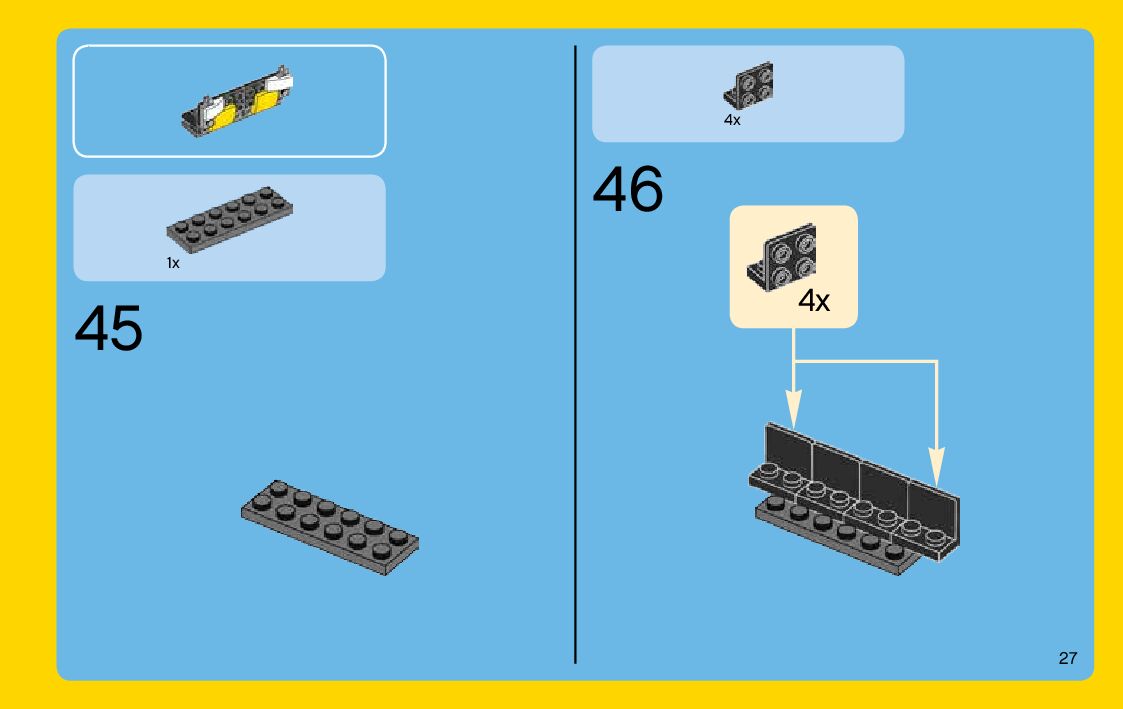 1x

45

4x

46

4x

27