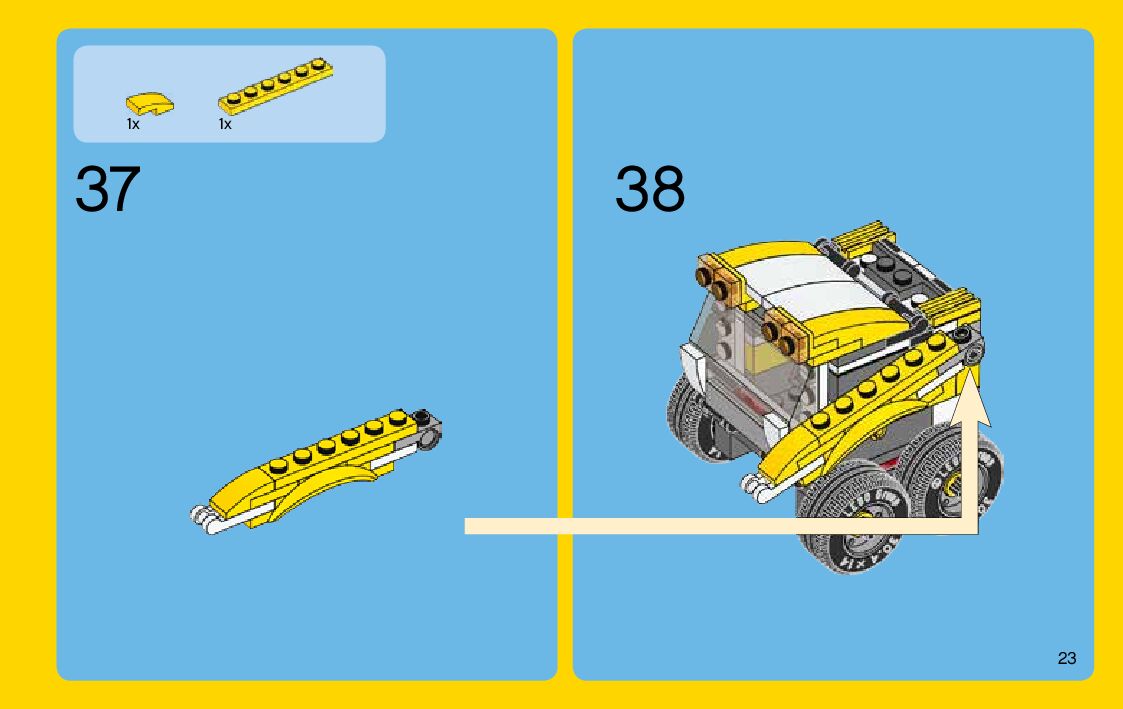 1x 1x

37

38

23