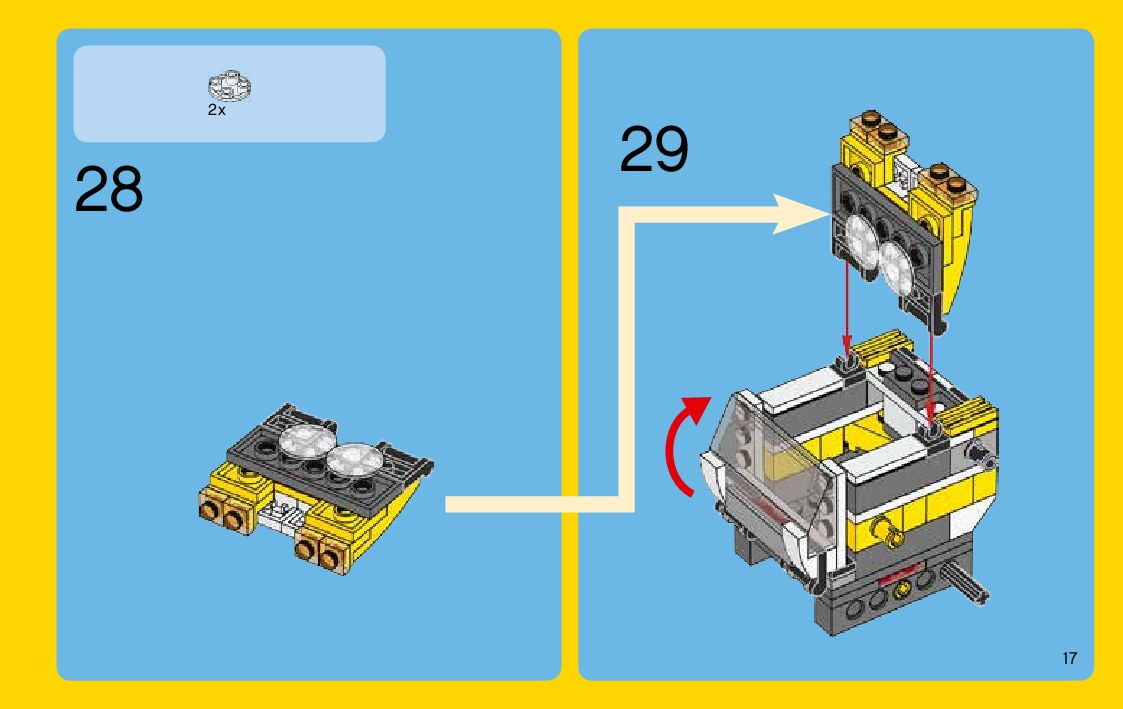 2x

28

29

17