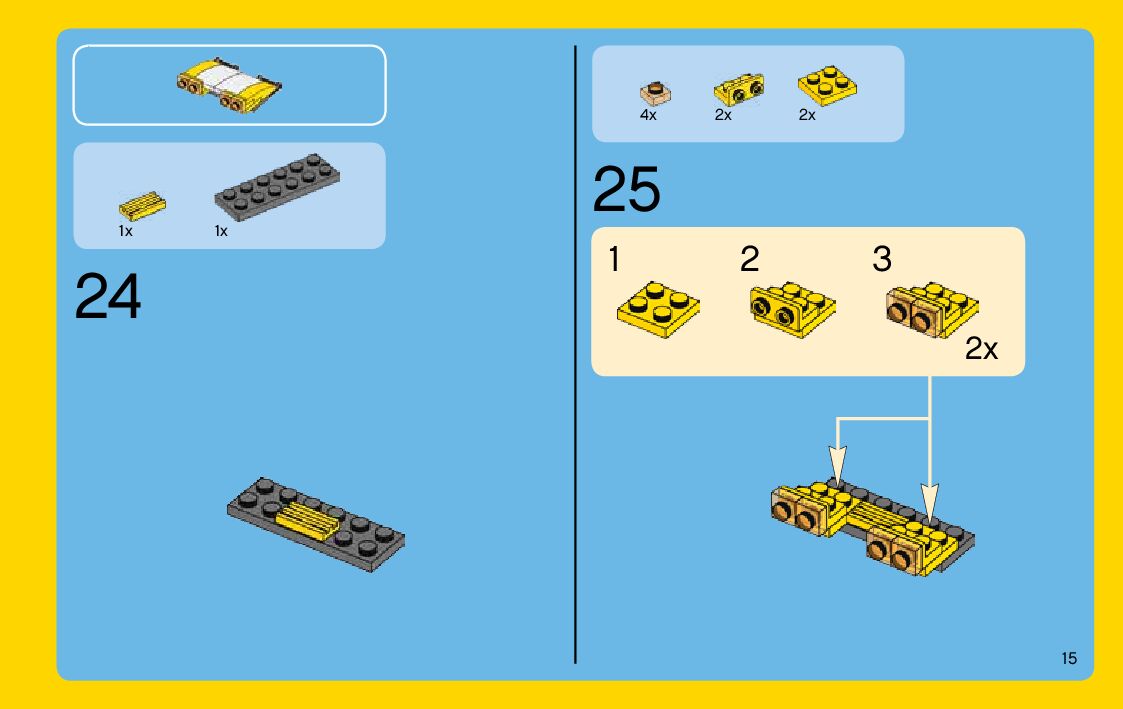 1x 1x

24

4x 2x 2x

25

1 2 3

2x

15