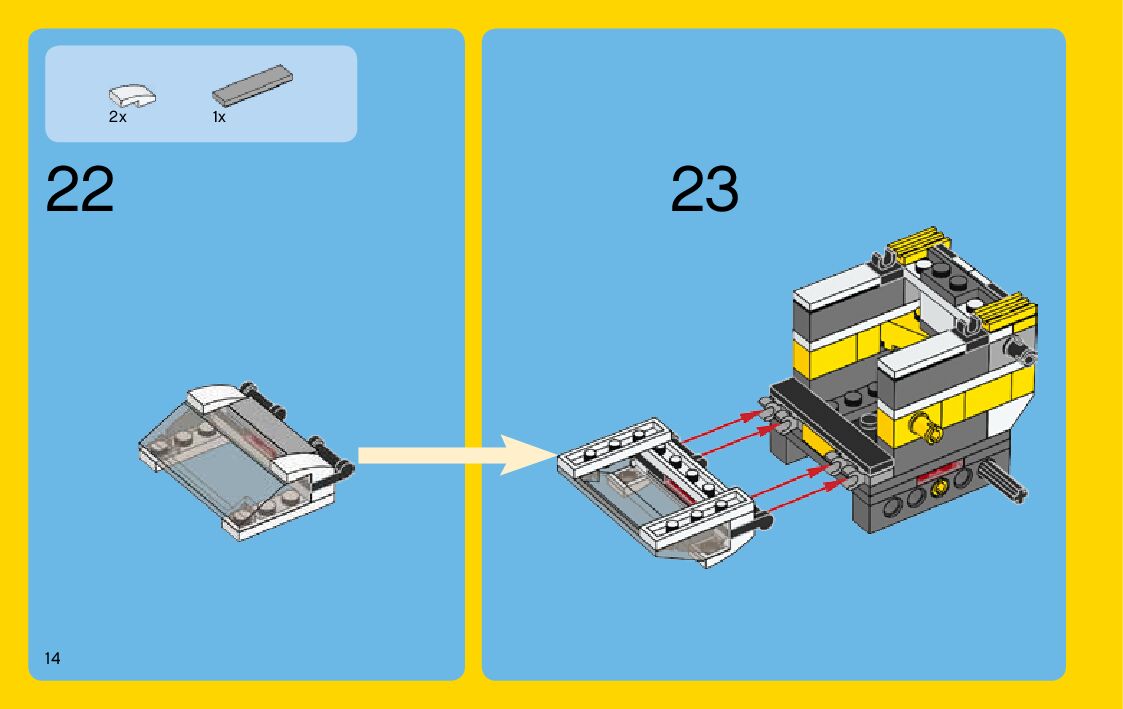 2x
1x

22

23

14