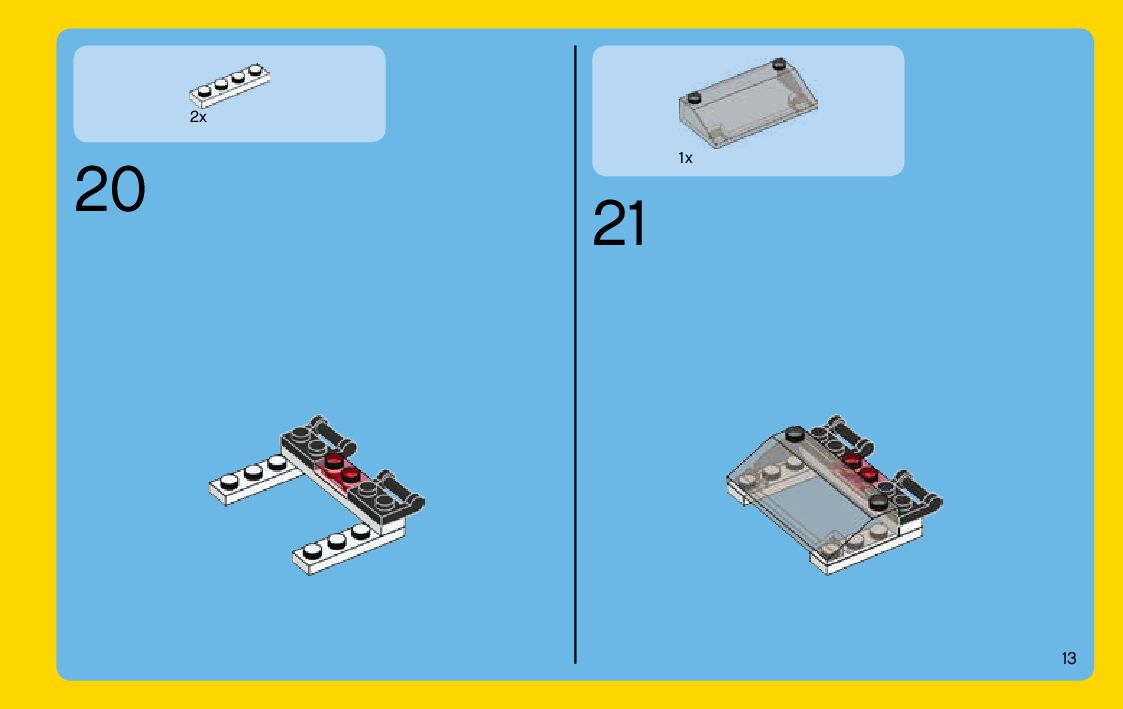 2x

20

1x

21

13