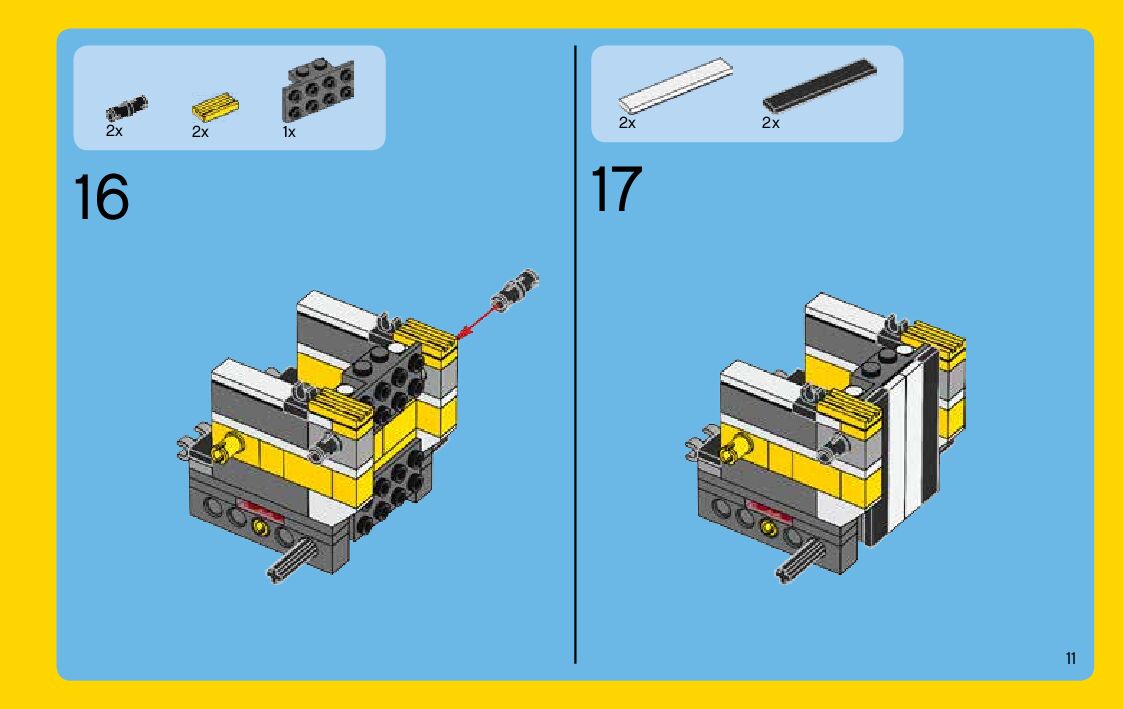 2x 2x 1x

16

2x 2x

17

11