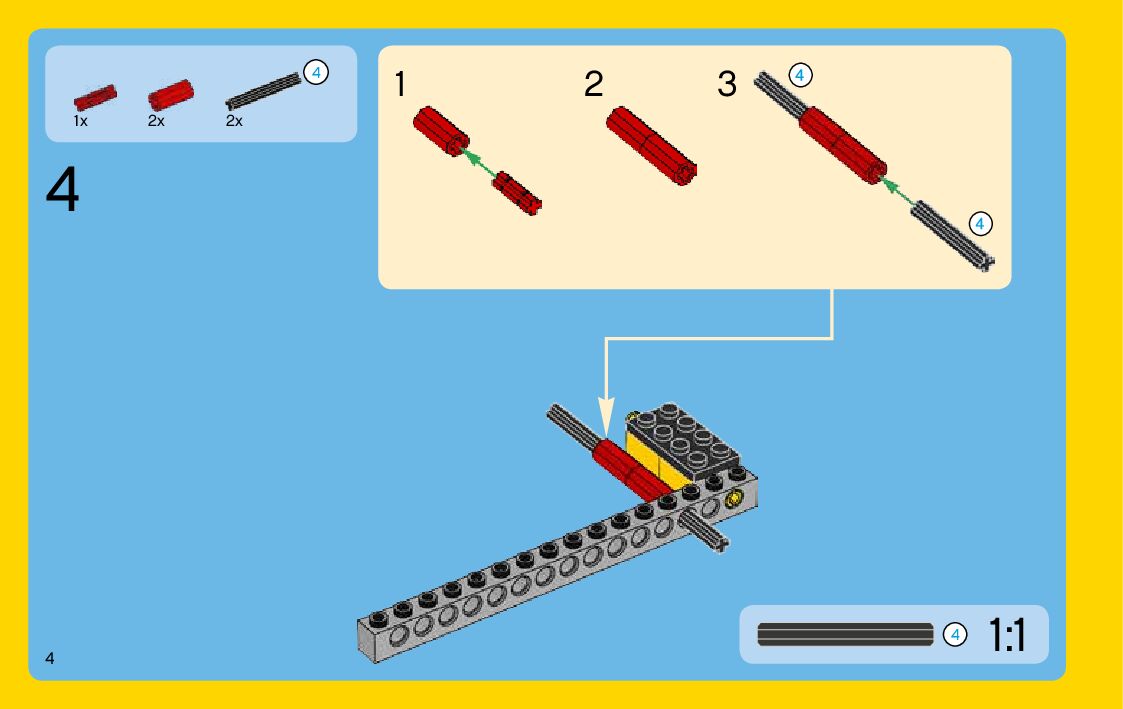 1x 2x 2x 4

4

1

2

3 4

4

4 1:1

4