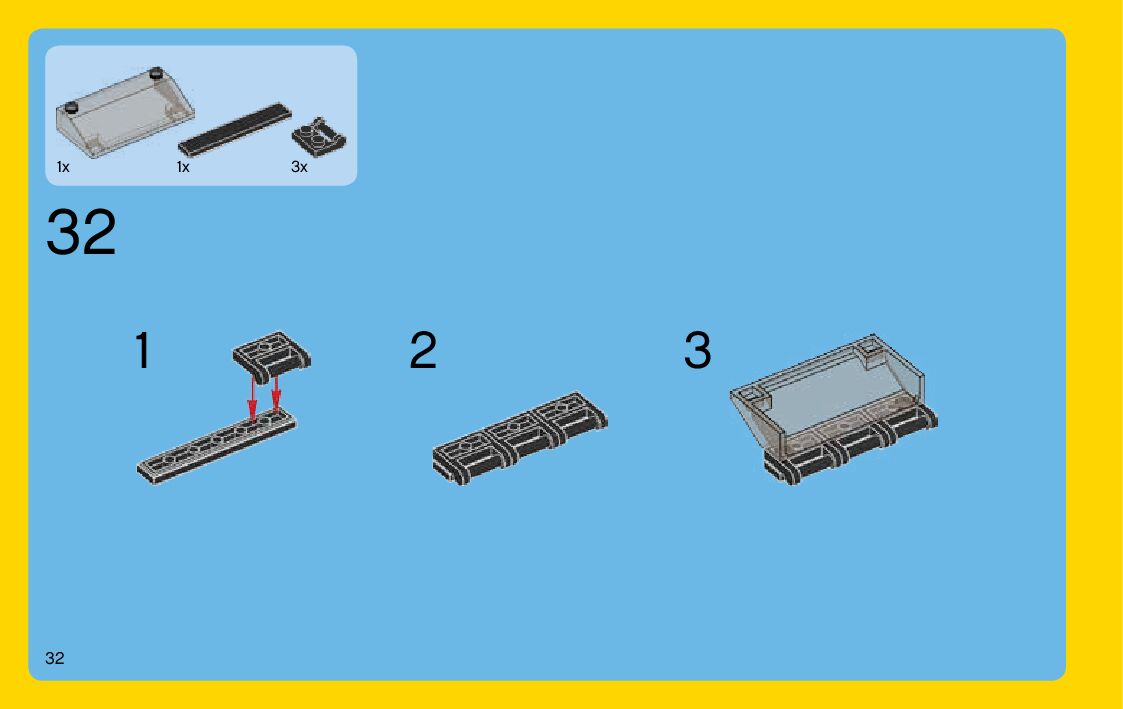 1x
1x
3x

32

1

2

3

32