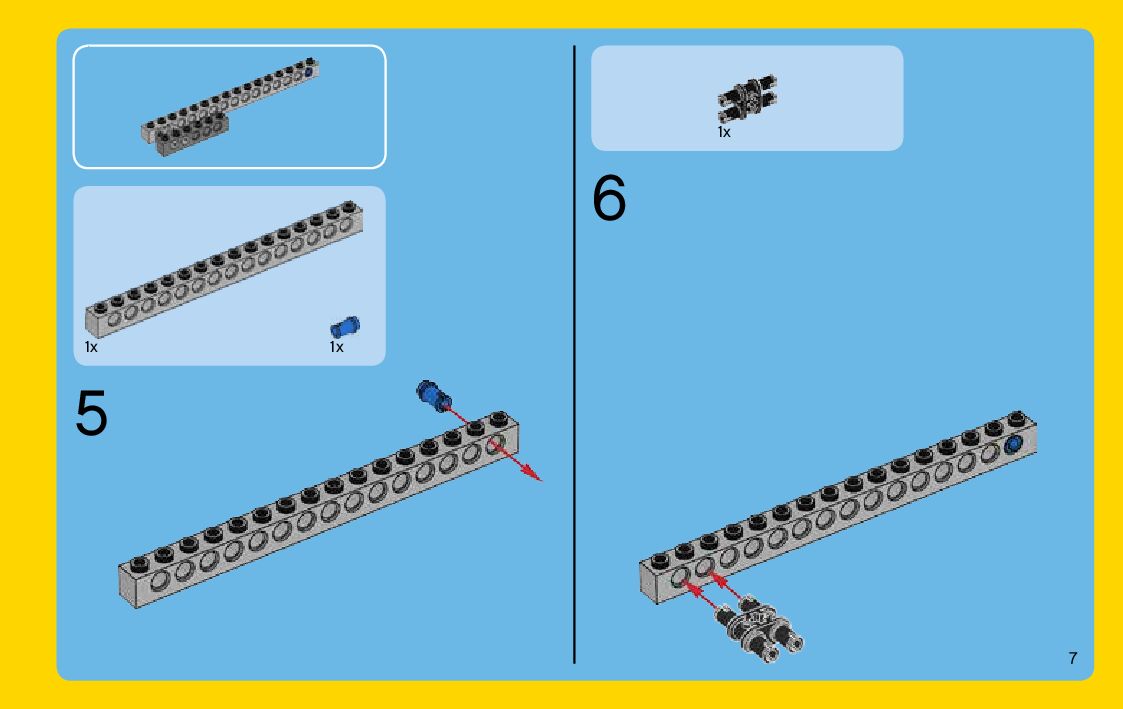 1x

1x

5

1x

6

7