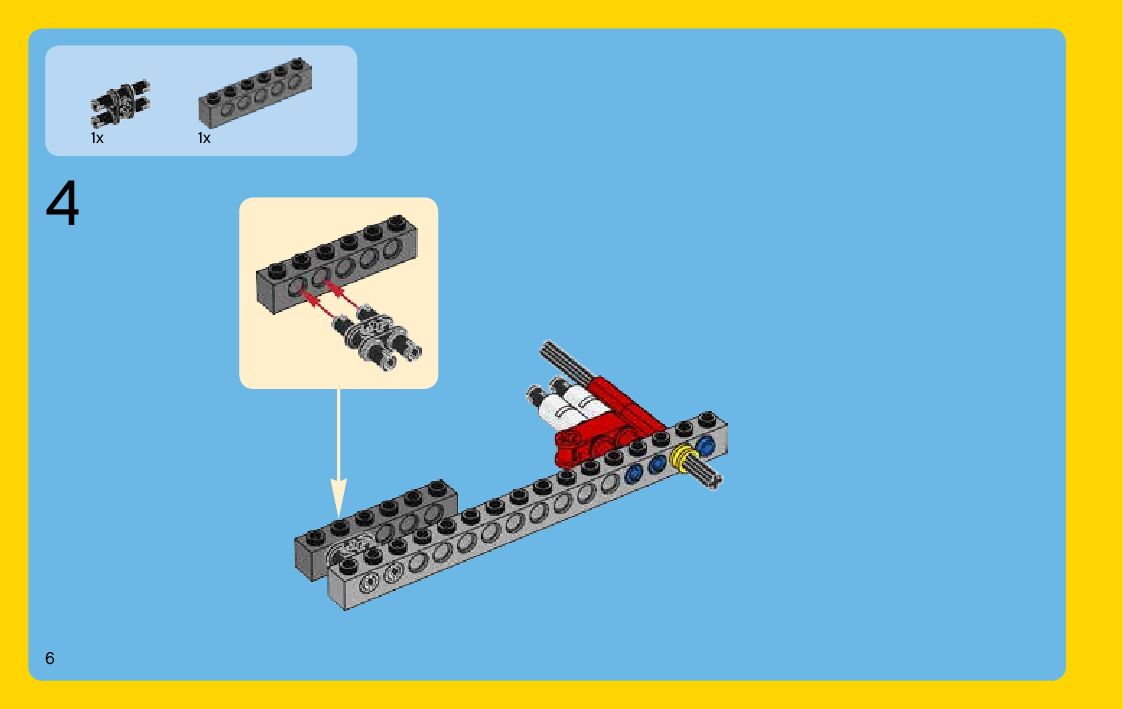 1x
1x

4

6