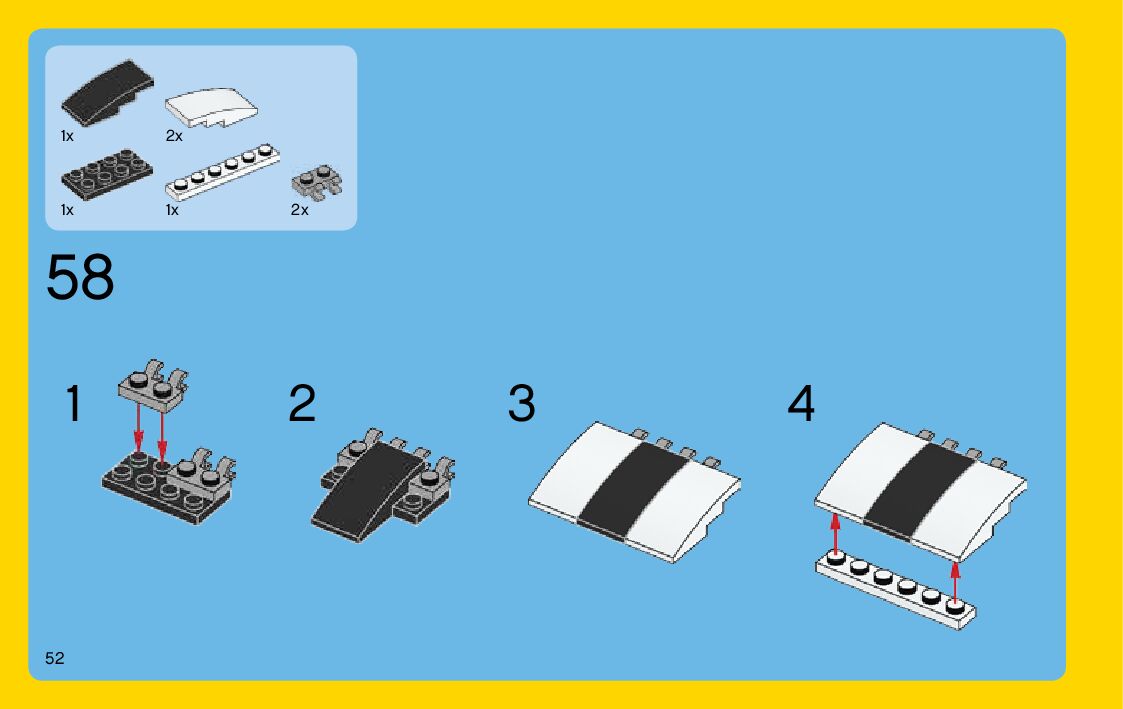 1x
2x
1x
1x
2x

58

1
2
3
4

52