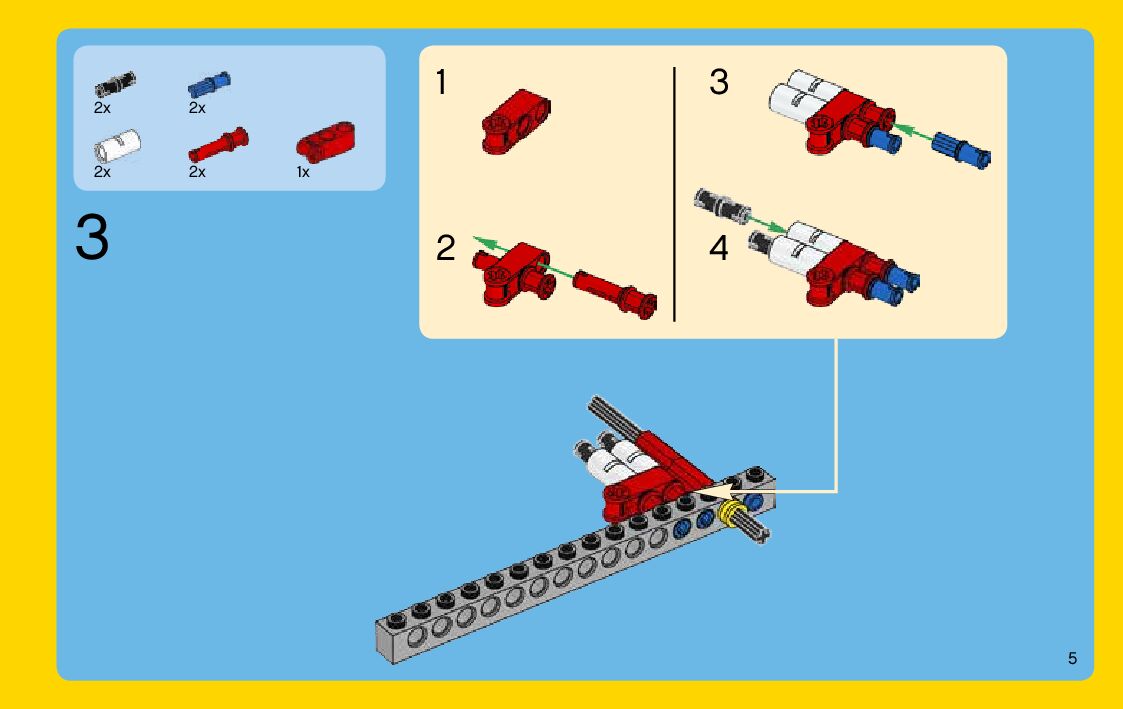 2x
2x
2x
2x
1x

3

1

2

3

4

5