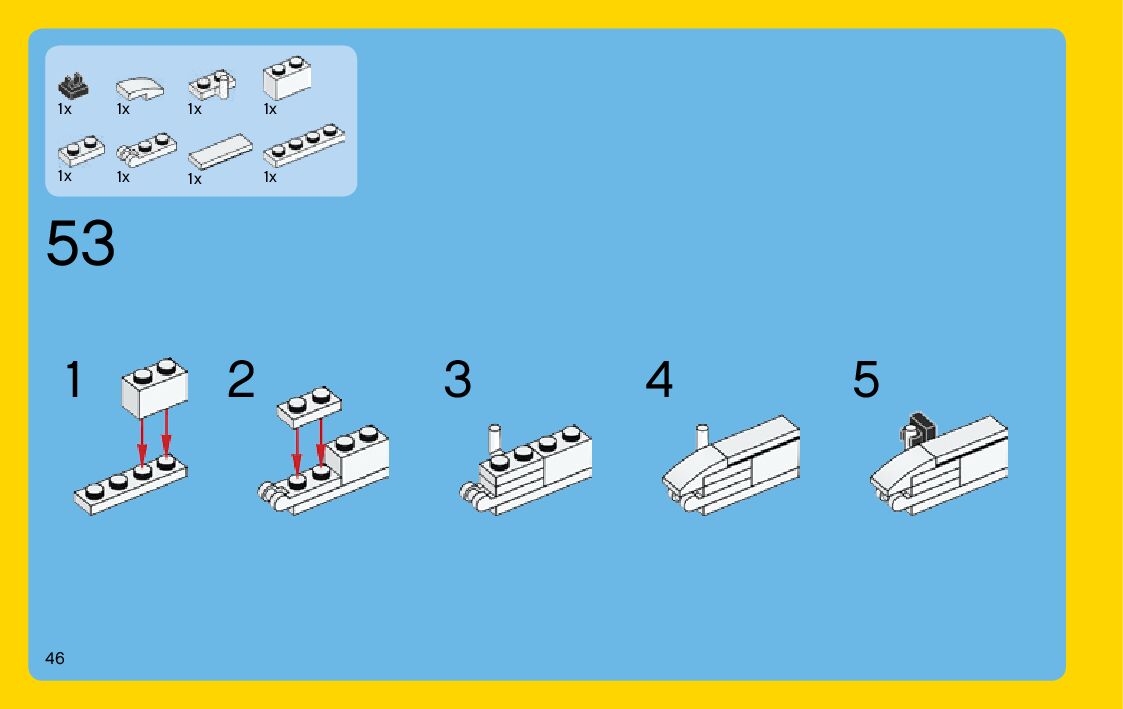 1x 1x 1x 1x
1x 1x 1x 1x

53

1

2

3

4

5

46