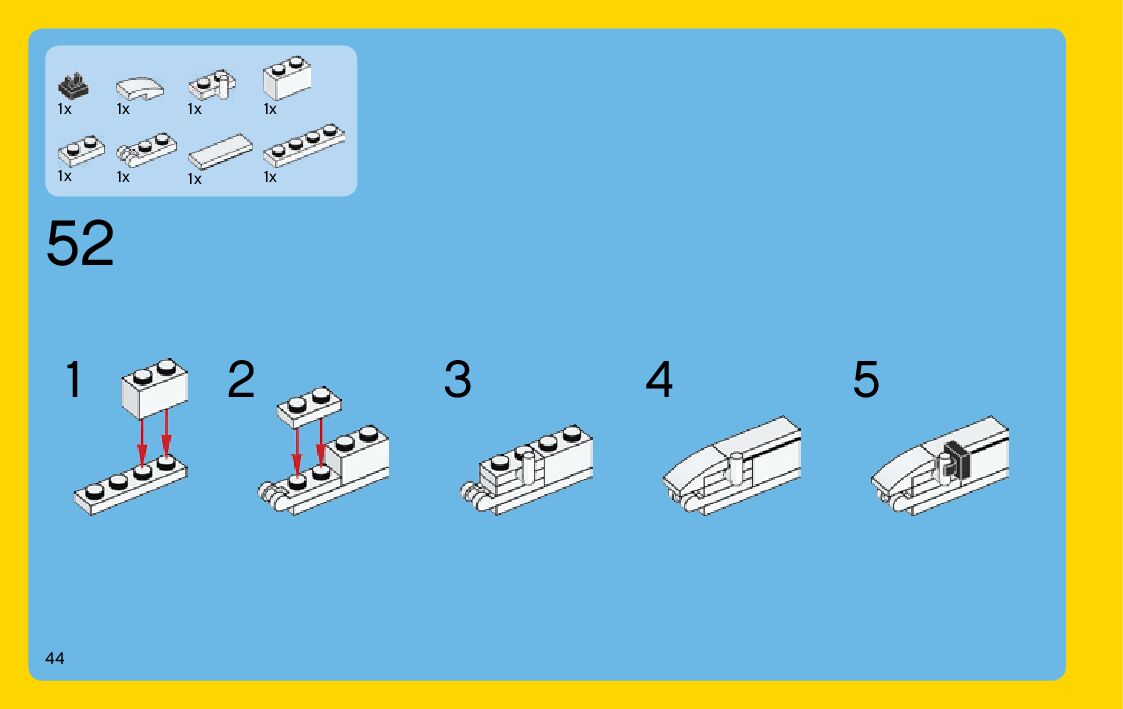 1x 1x 1x 1x

1x 1x 1x 1x

52

1

2

3

4

5

44