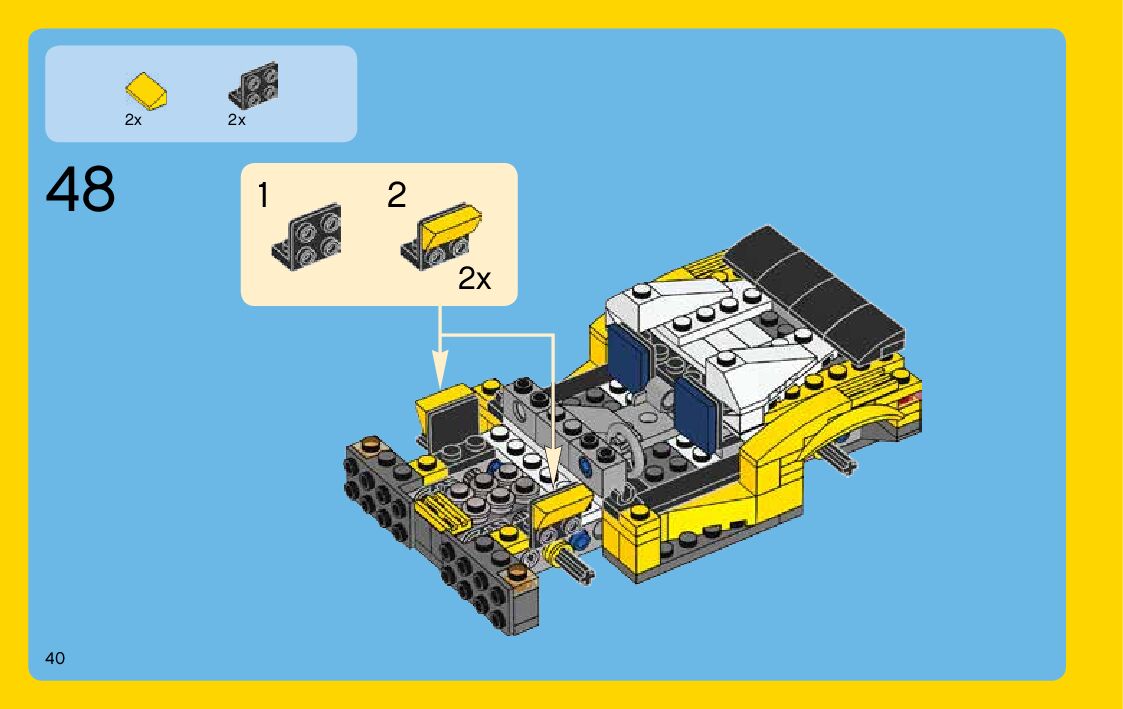 2x 2x

48

1 2

2x

40