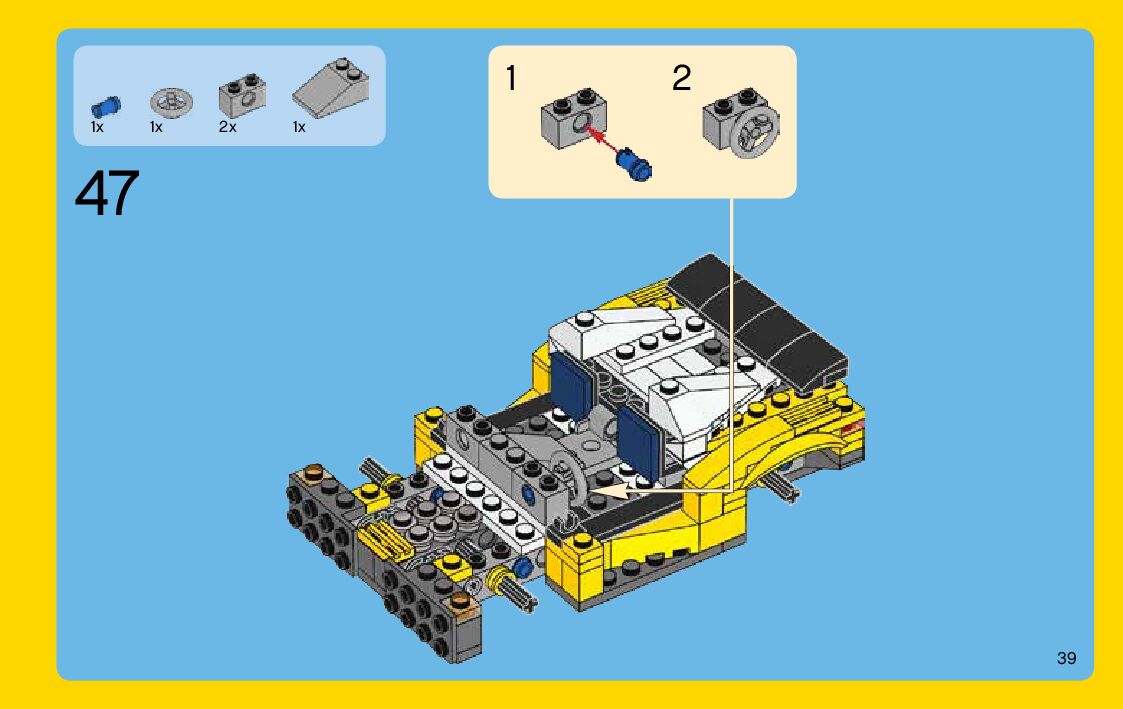 1x 1x 2x 1x

47

1

2

39