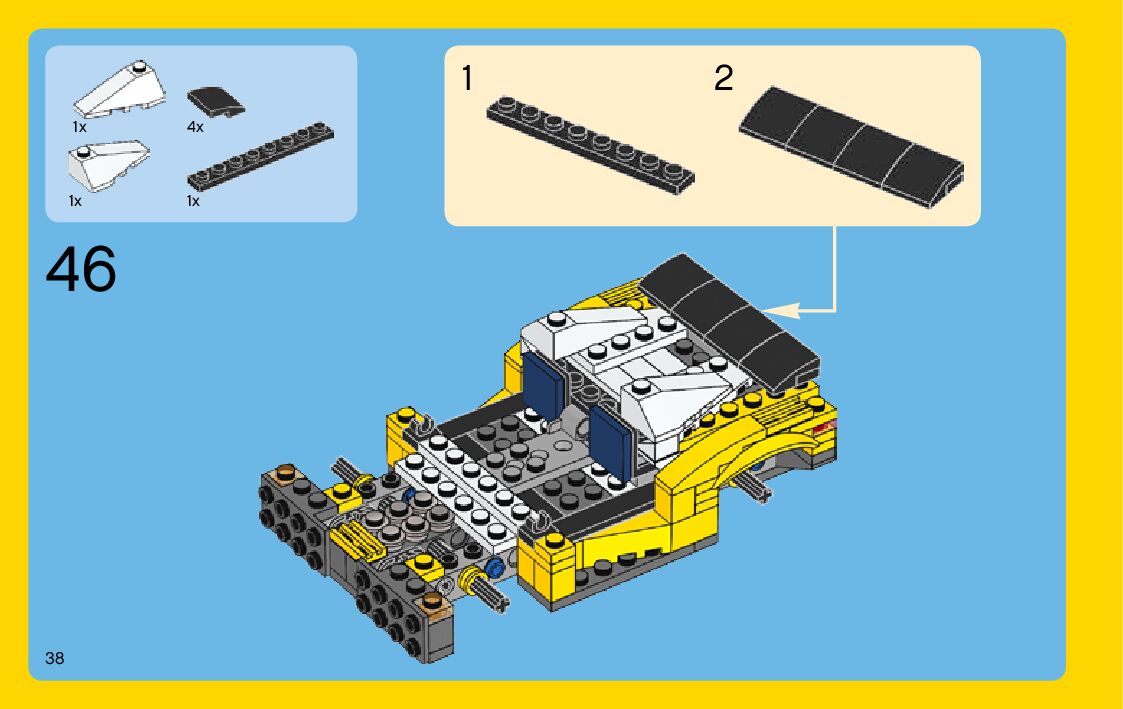 1x
4x
1x
1x

1
2

46

38