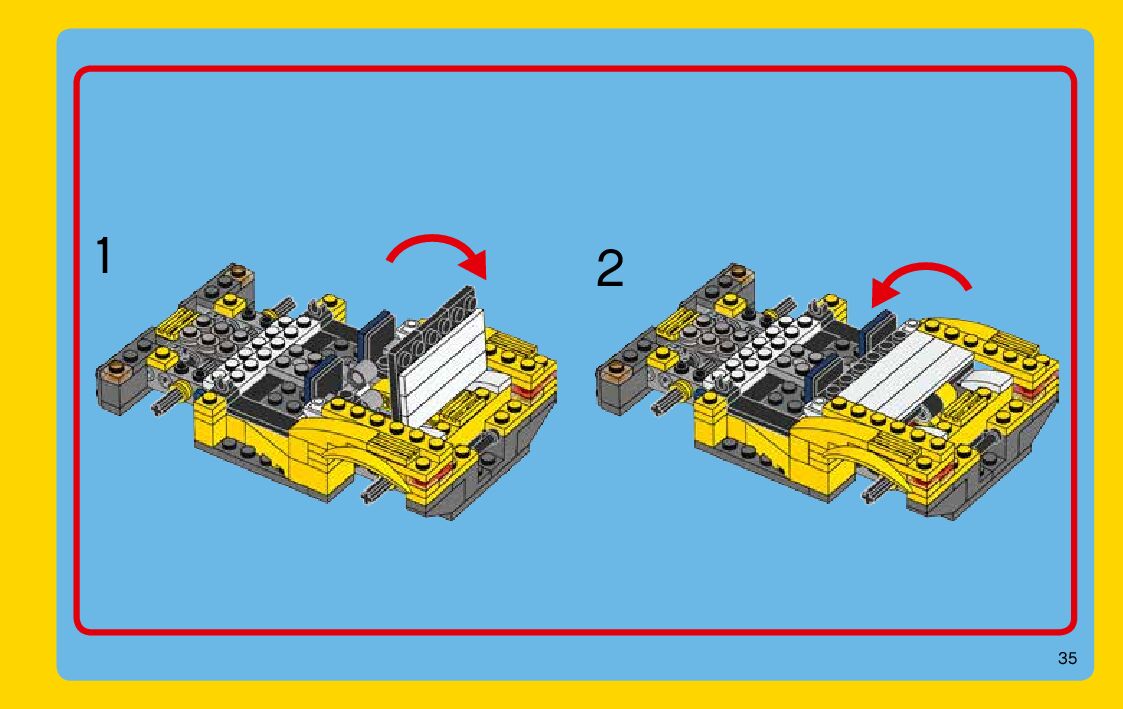 1

2

35