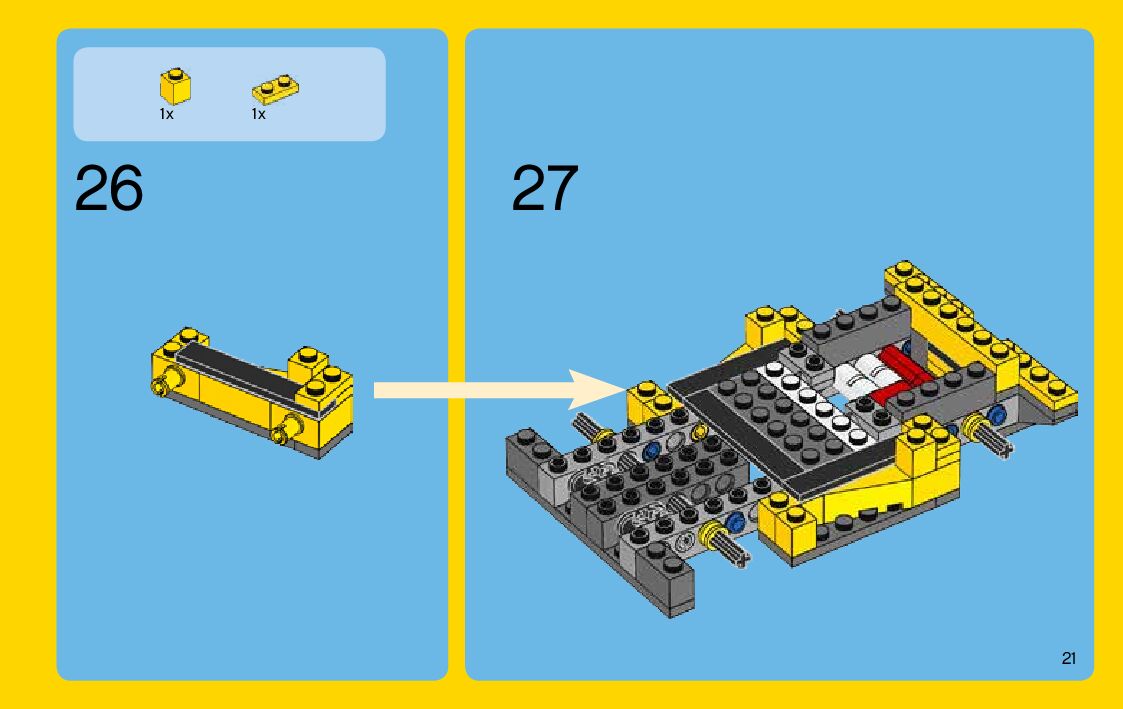 1x
1x

26

27

21