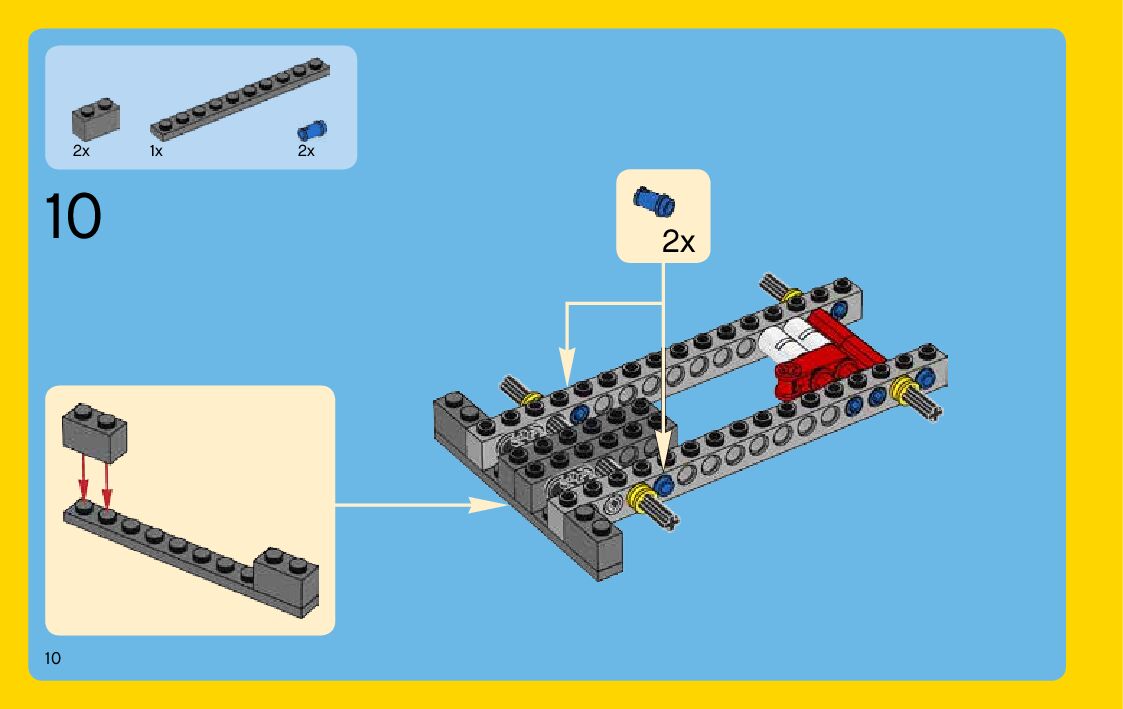 2x
1x
2x

10

2x

10