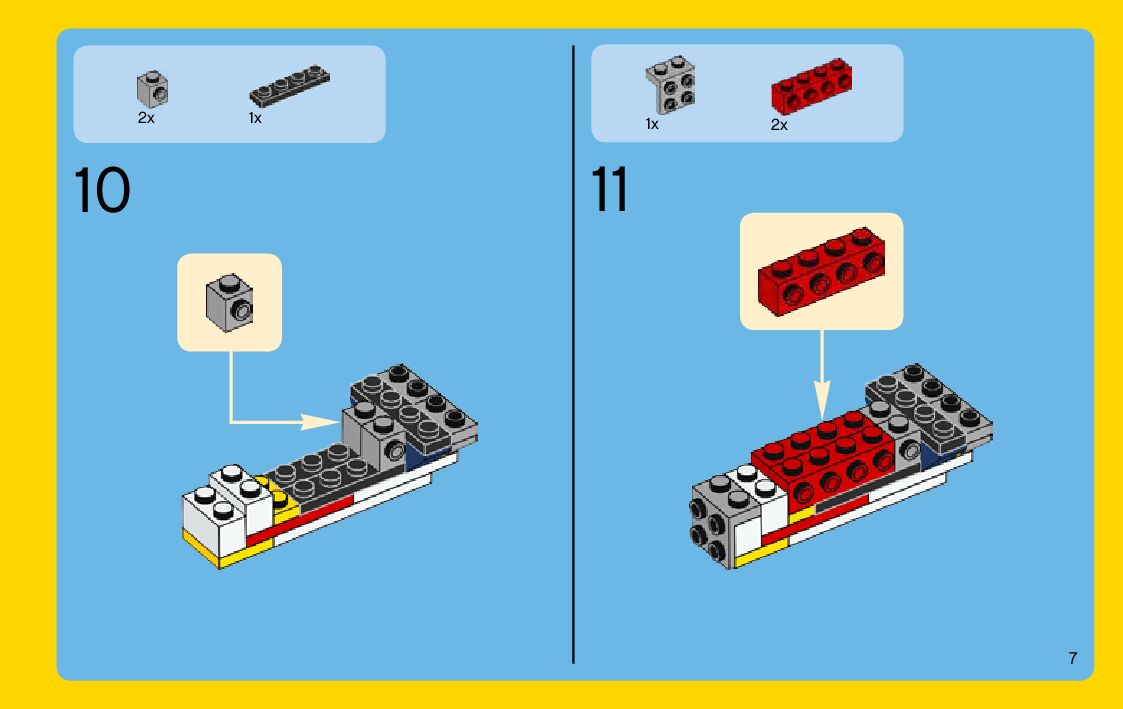 2x
1x

10

1x
2x

11

7