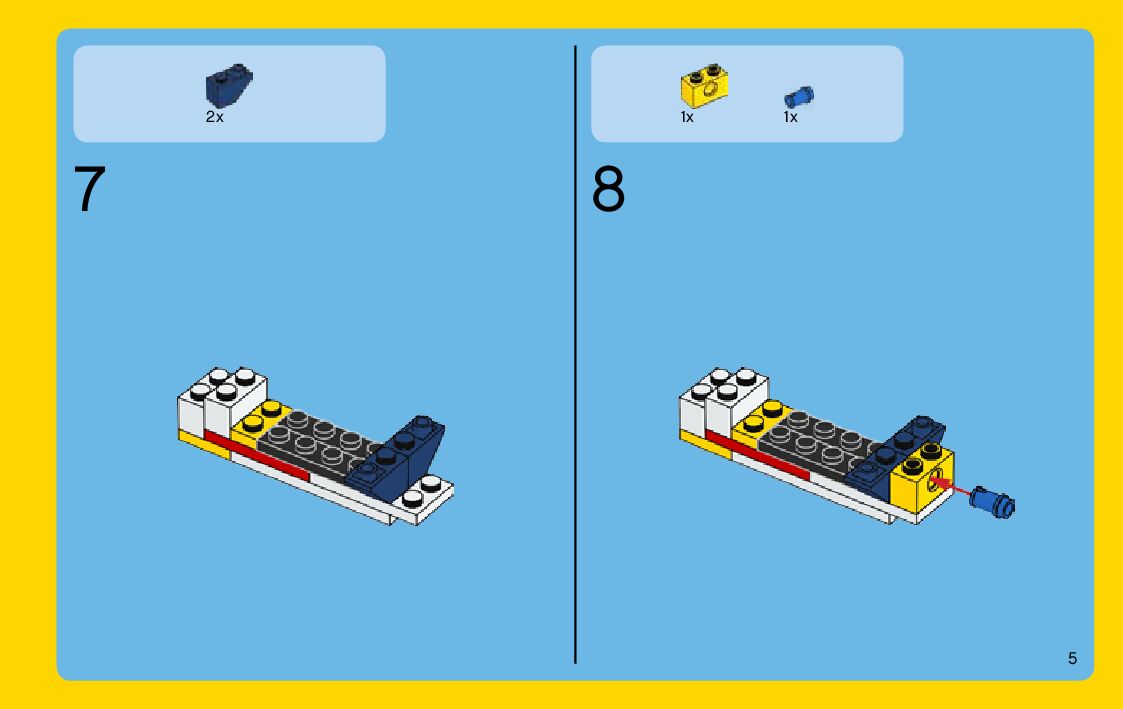 2x

7

1x 1x

8

5