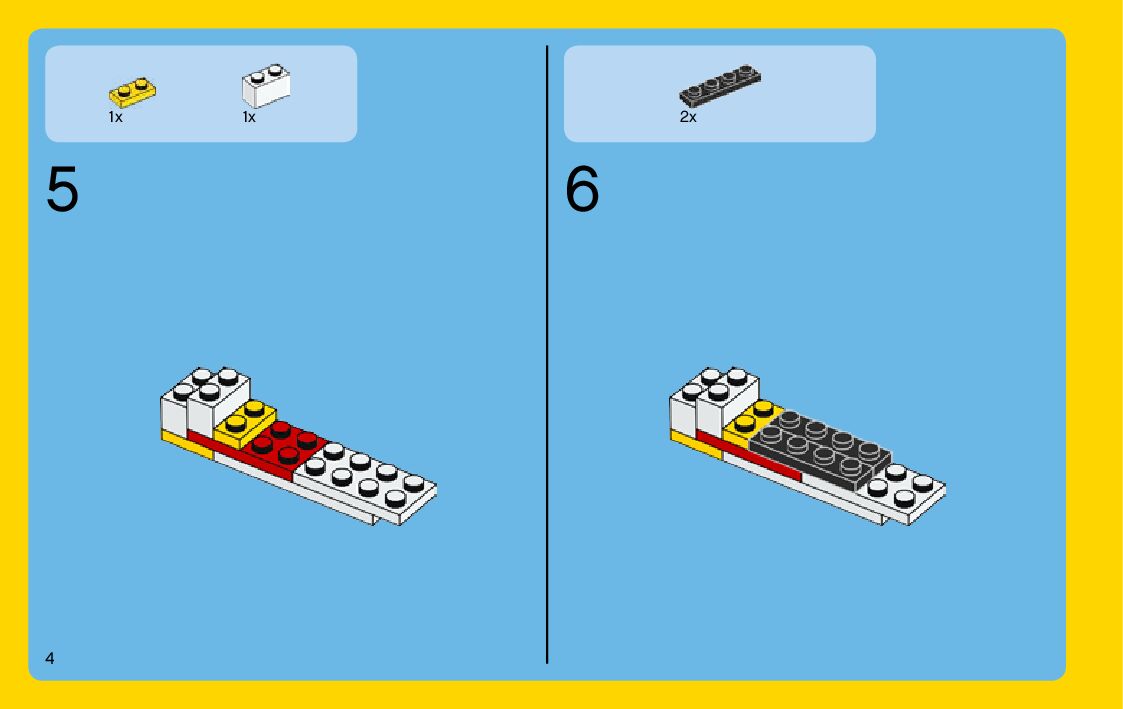 1x
1x

5

2x

6

4