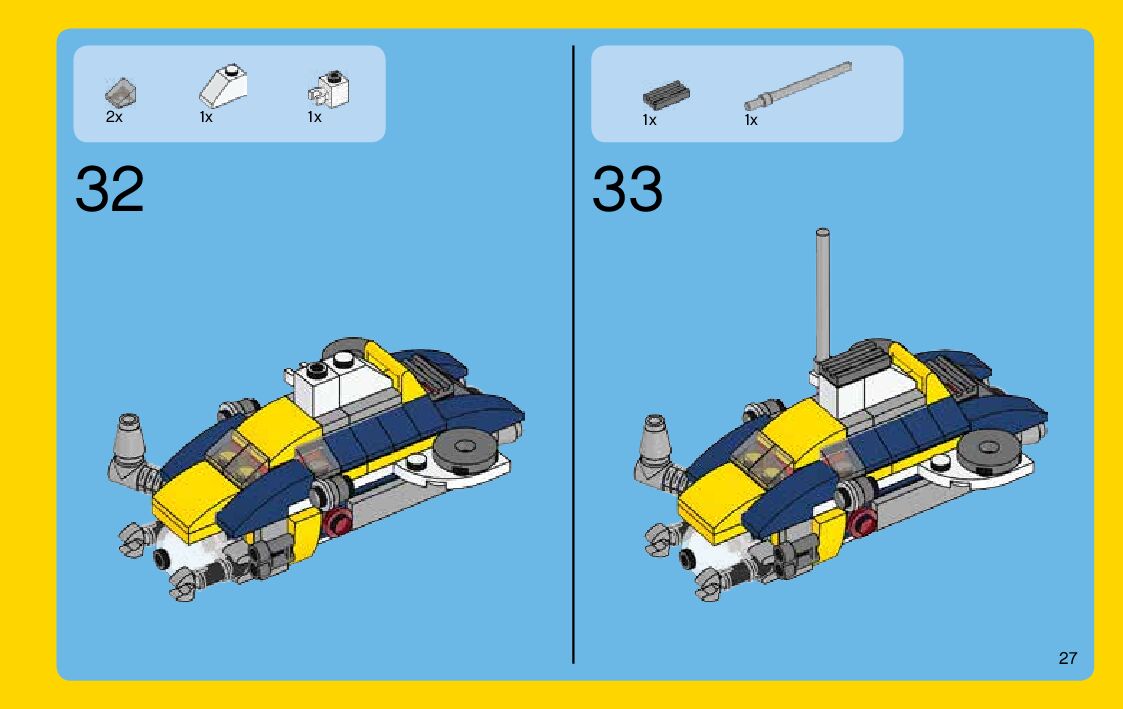 2x 1x 1x

32

1x 1x

33

27