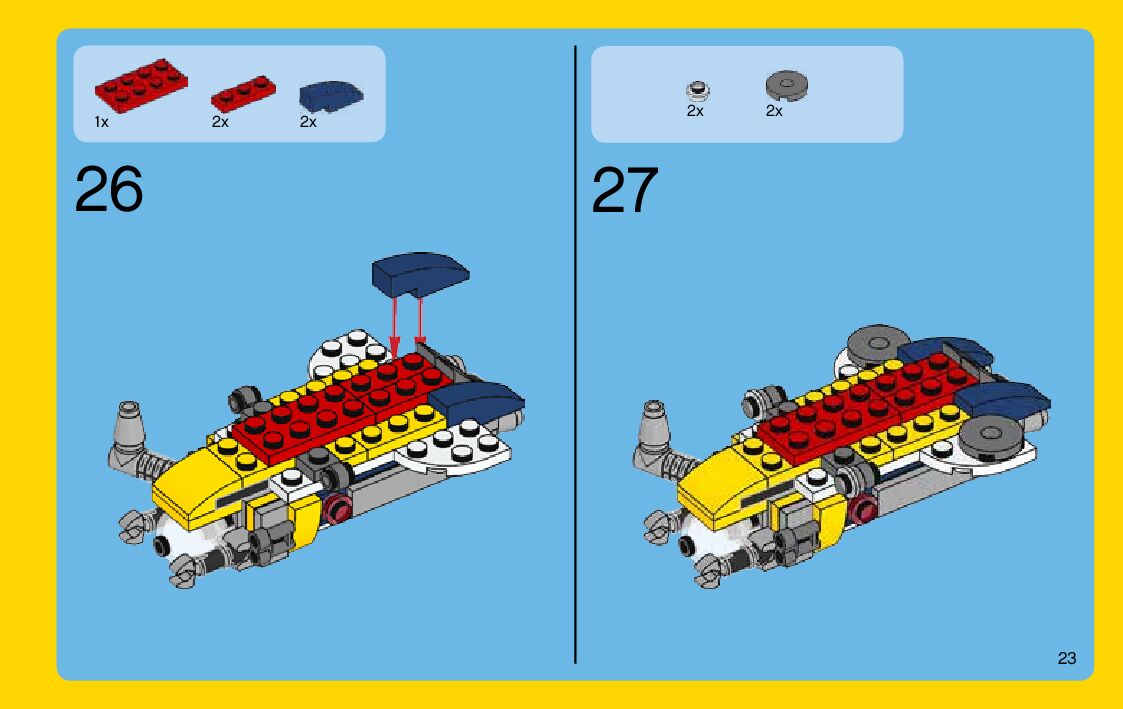 1x 2x 2x

26

2x 2x

27

23