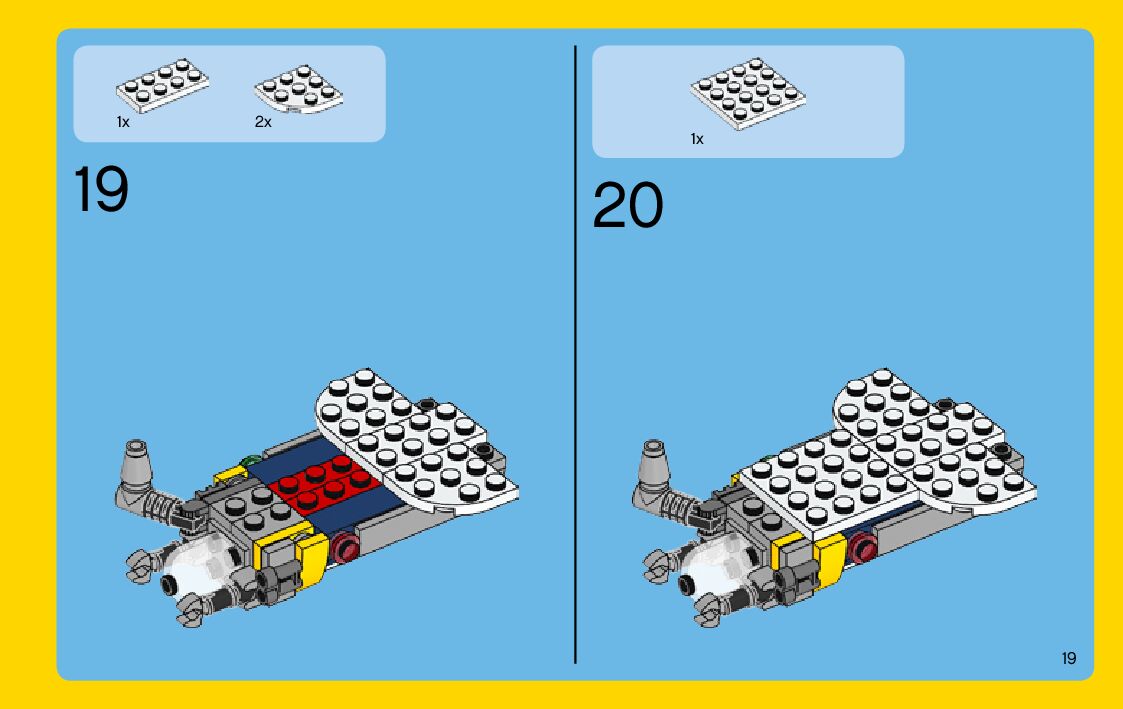 1x
2x
19

1x
20

19